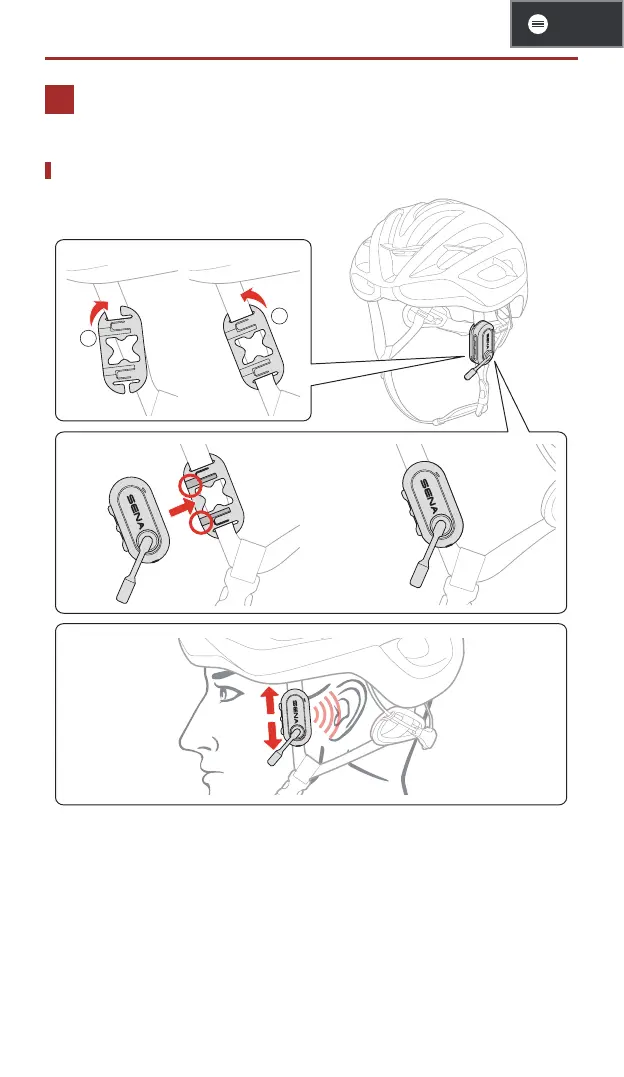 SENA

SENA

SENA

SENA