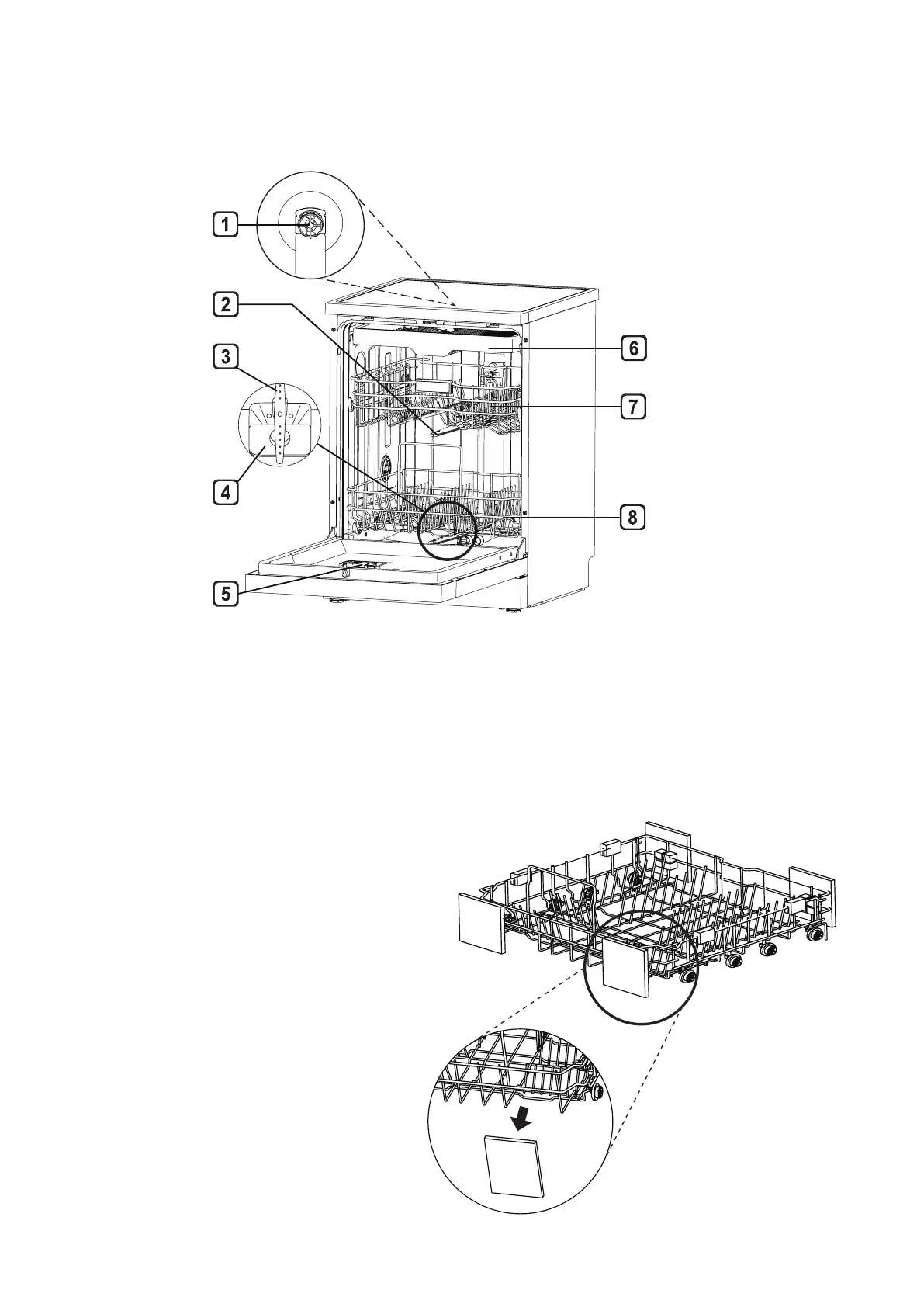 1
2
3
4
5
6
7
8