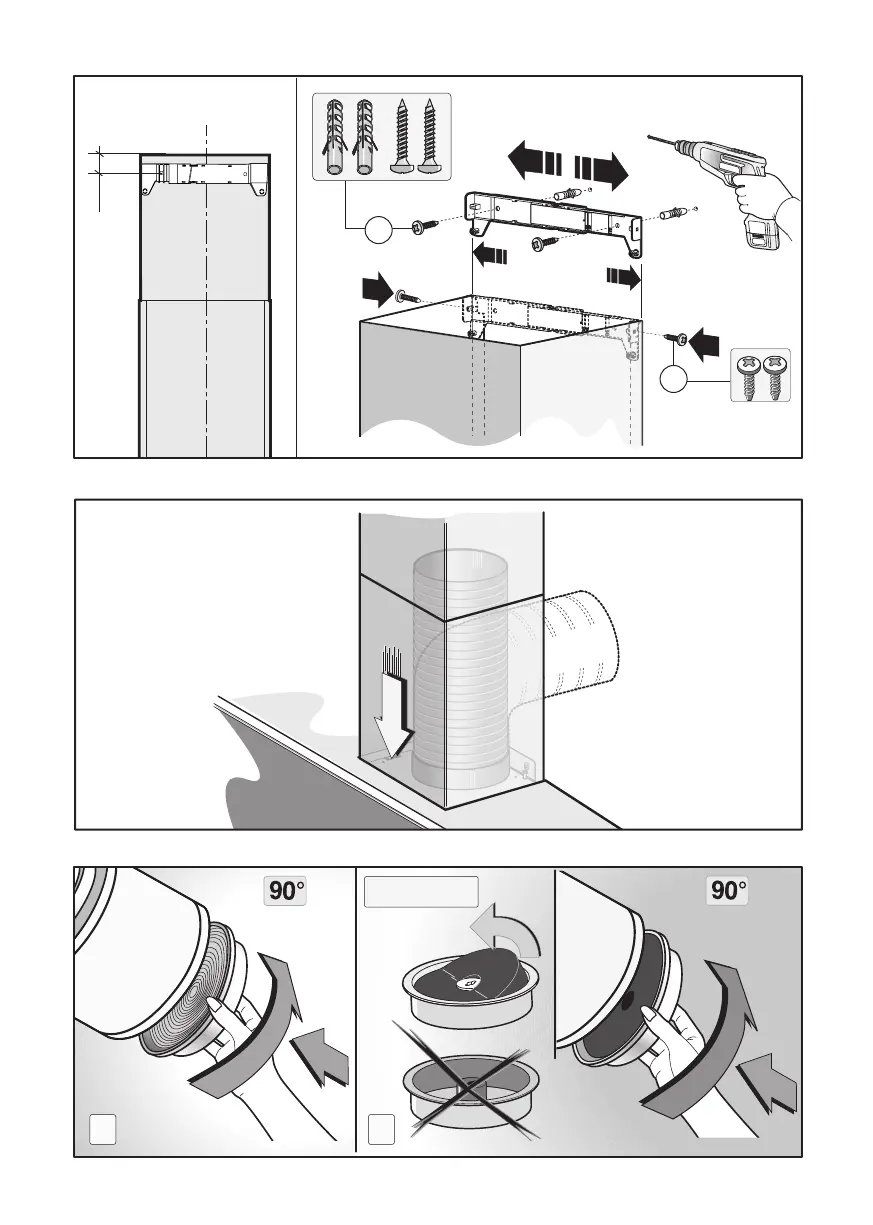 90°

90°