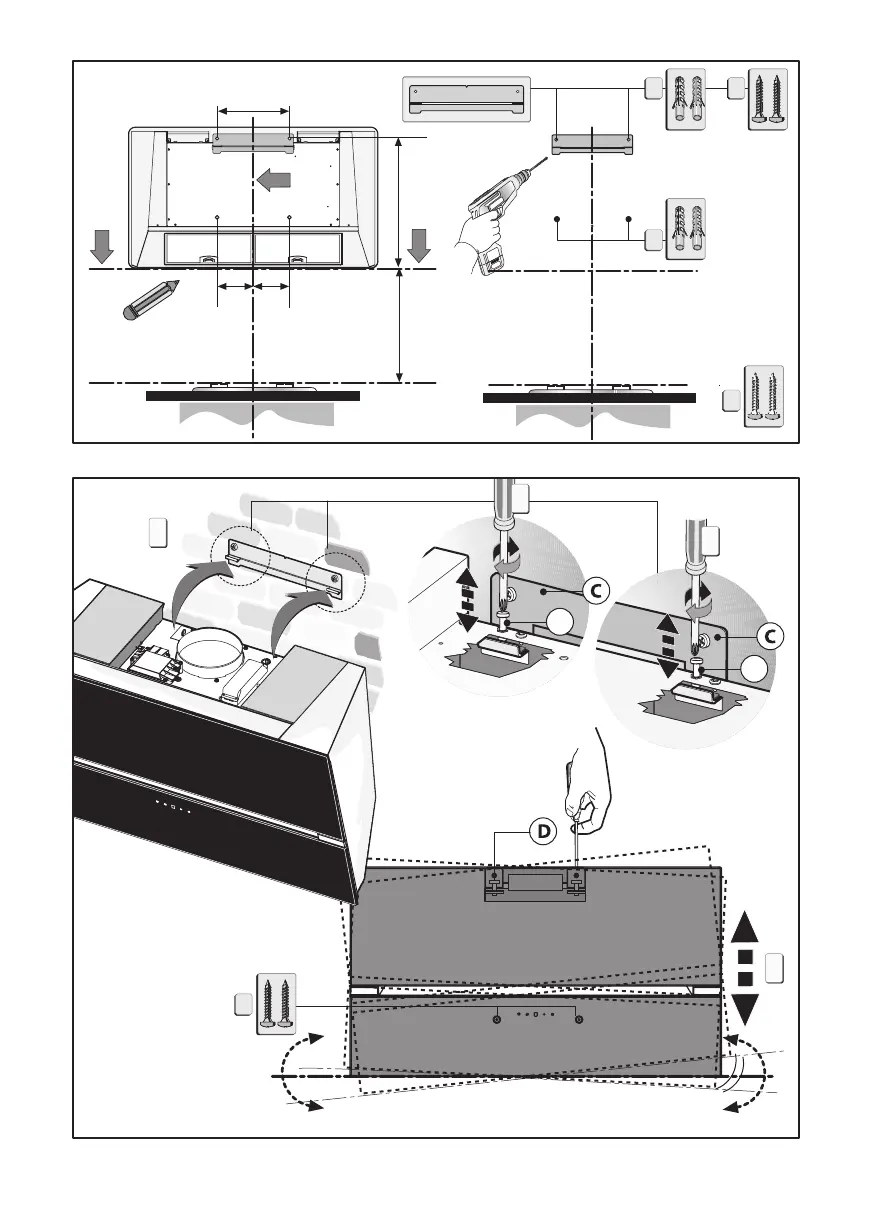 C

C

D