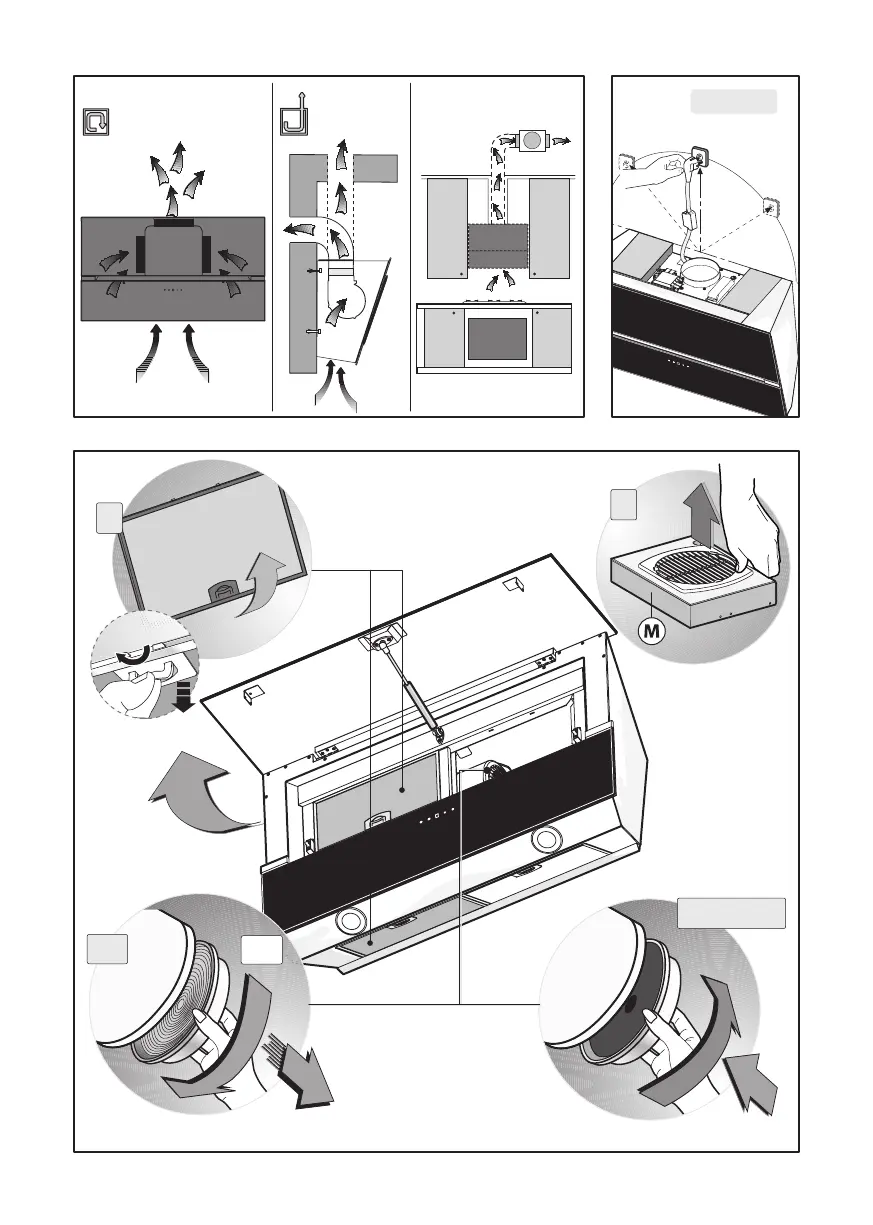 M