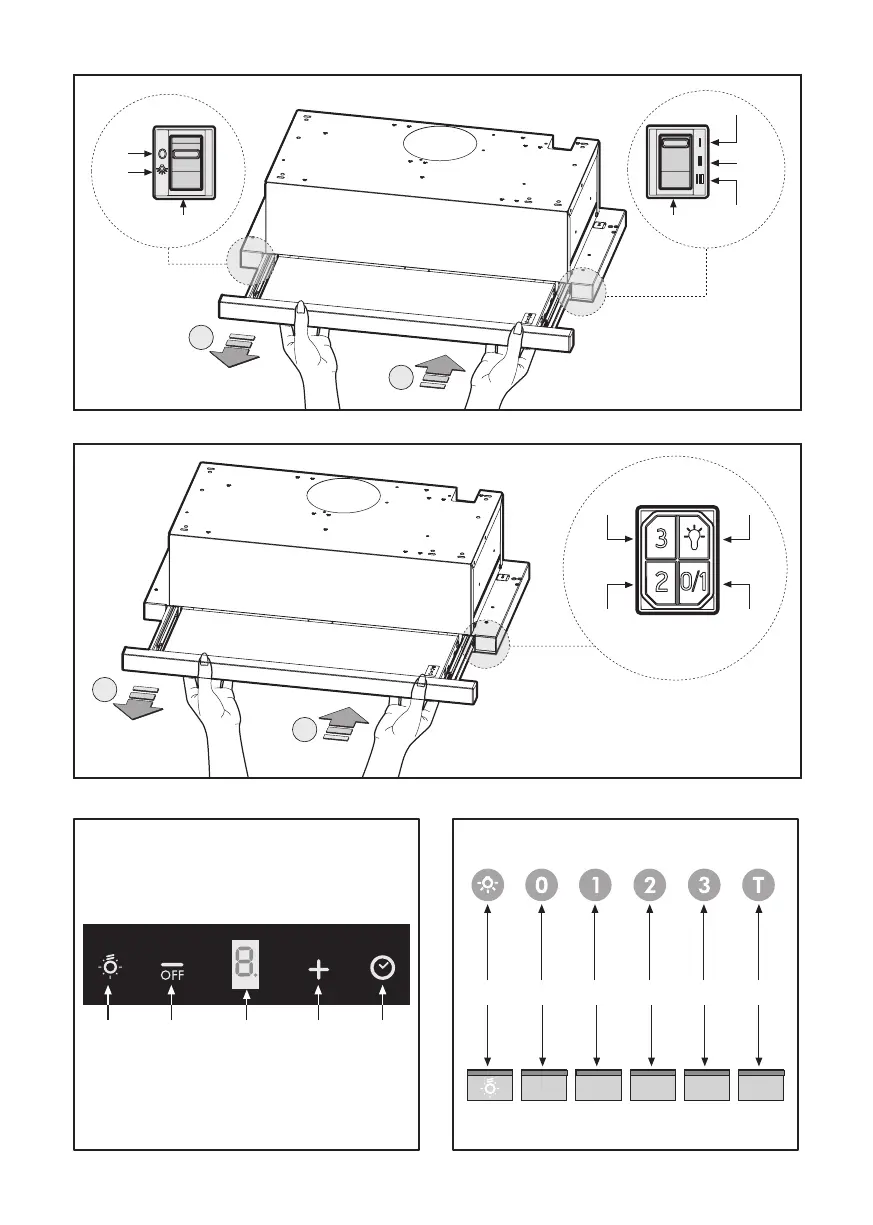 I
II
III

3
2
0/1

OFF
8.
+

0
1
2
3
T