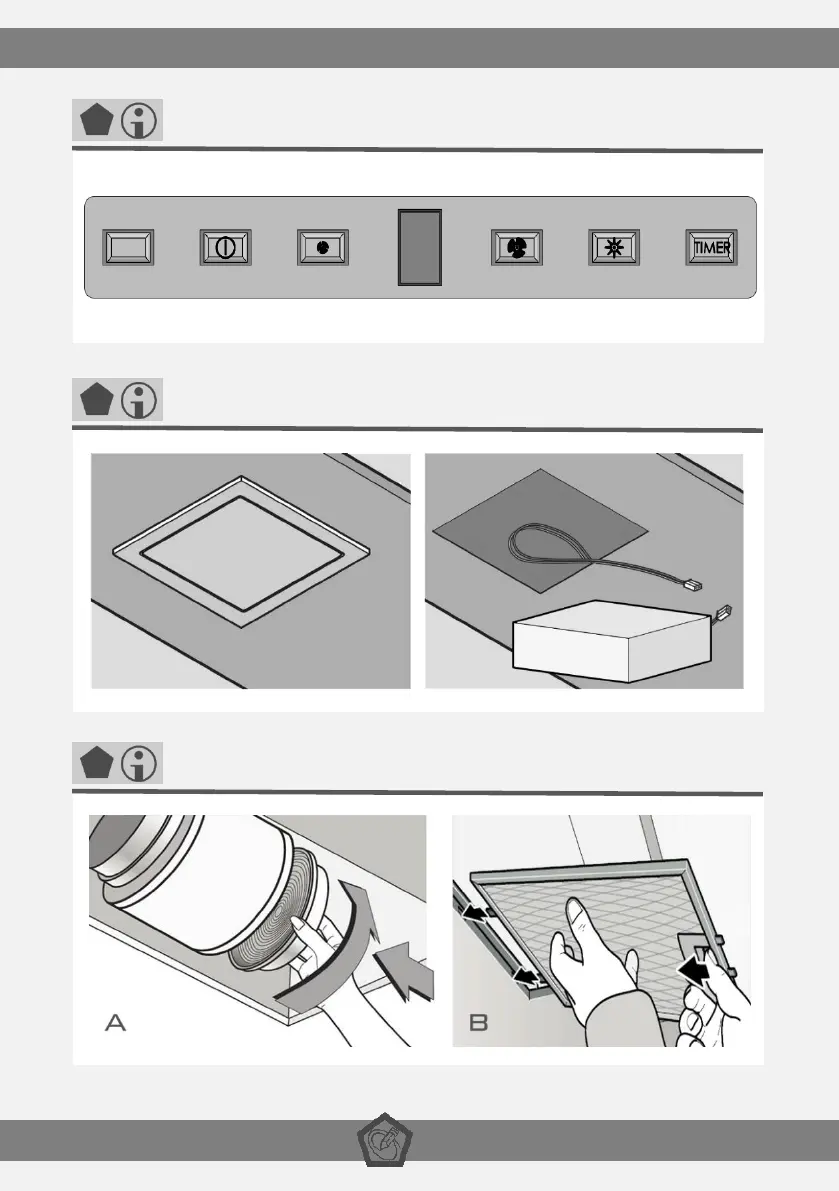 TIMER

A

B