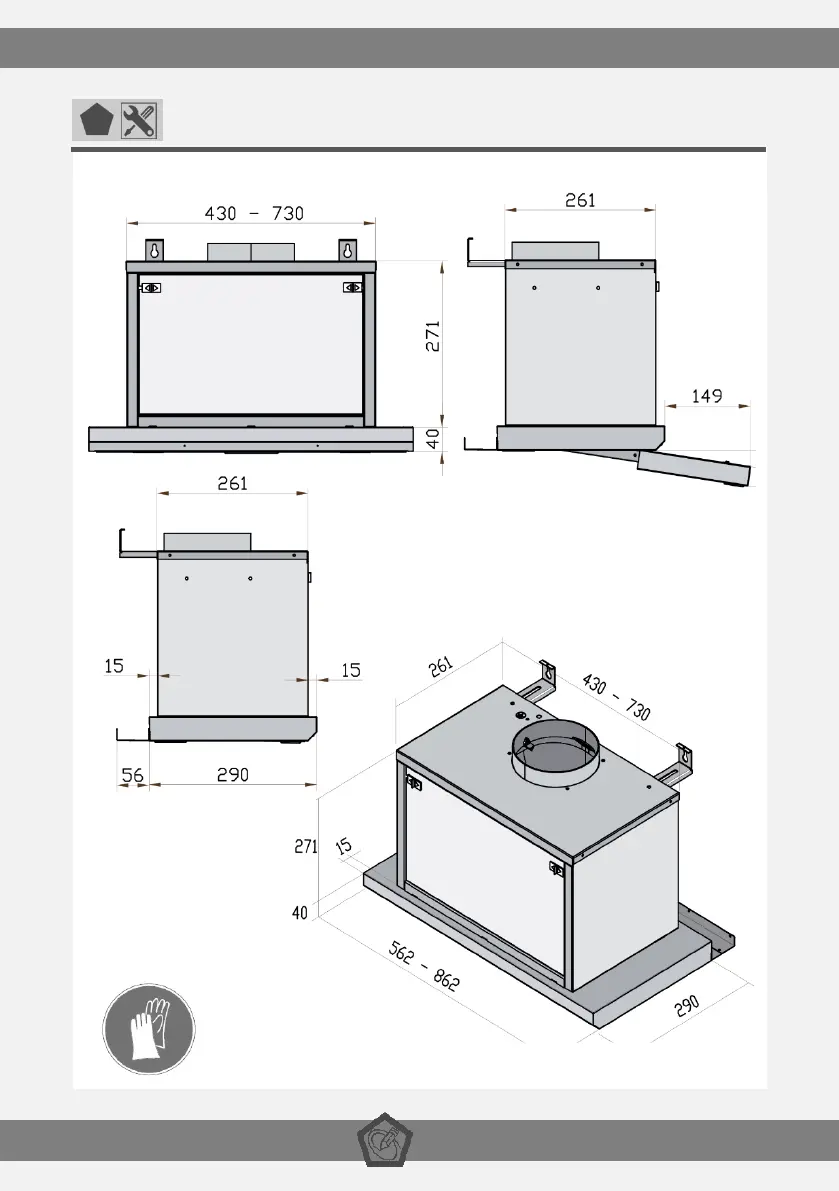 430 - 730
271
40
261
149
261
15
15
56
290
261
430 - 730
271
15
40
562 - 862
290