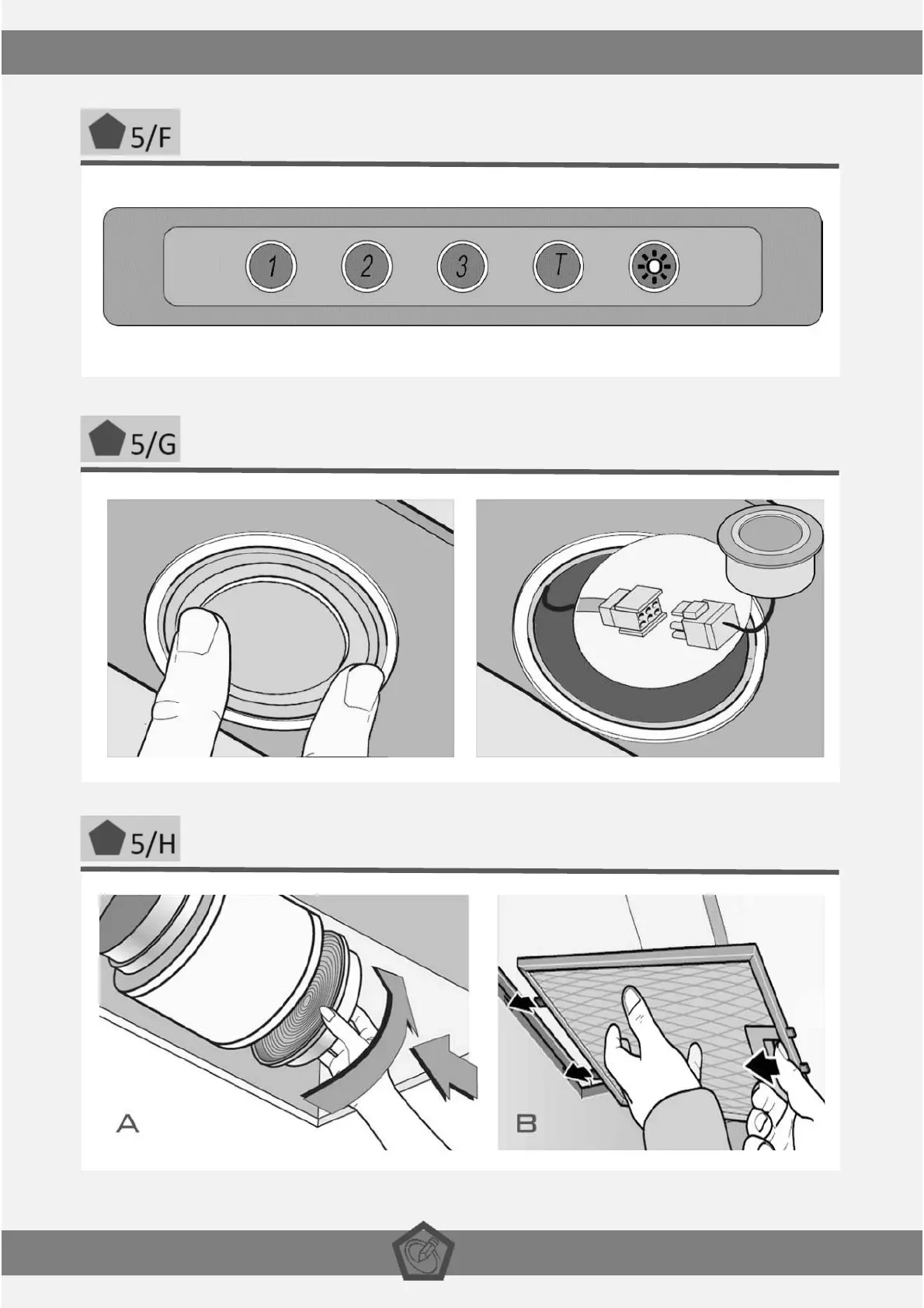 5/F

1 2 3 T

5/G

5/H

A

B