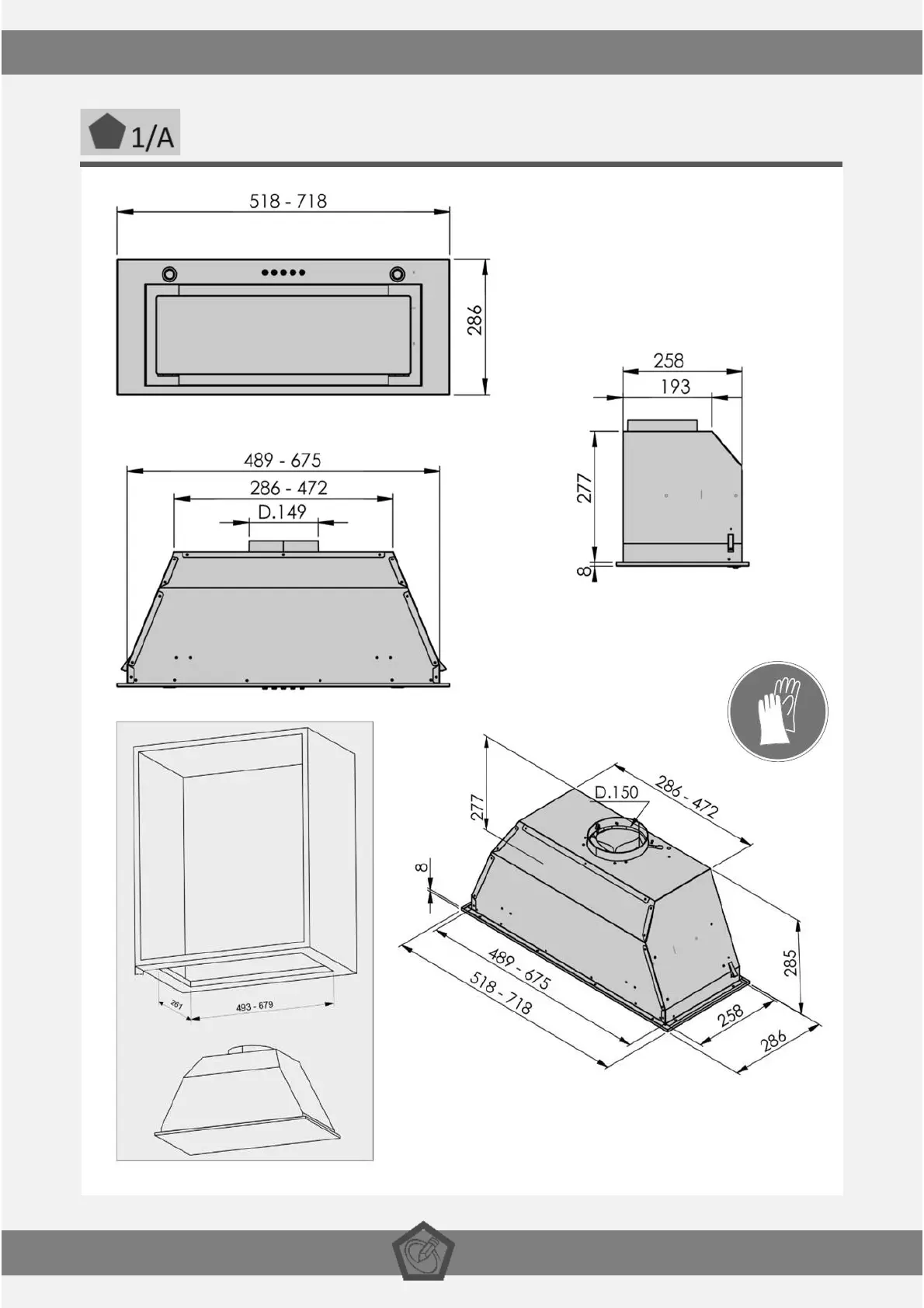 1/A

518 - 718

286

258

193

277

8

489 - 675

286 - 472

D.149

261

493 - 679

277

D.150

286 - 472

8

489 - 675

518 - 718

285

258

286