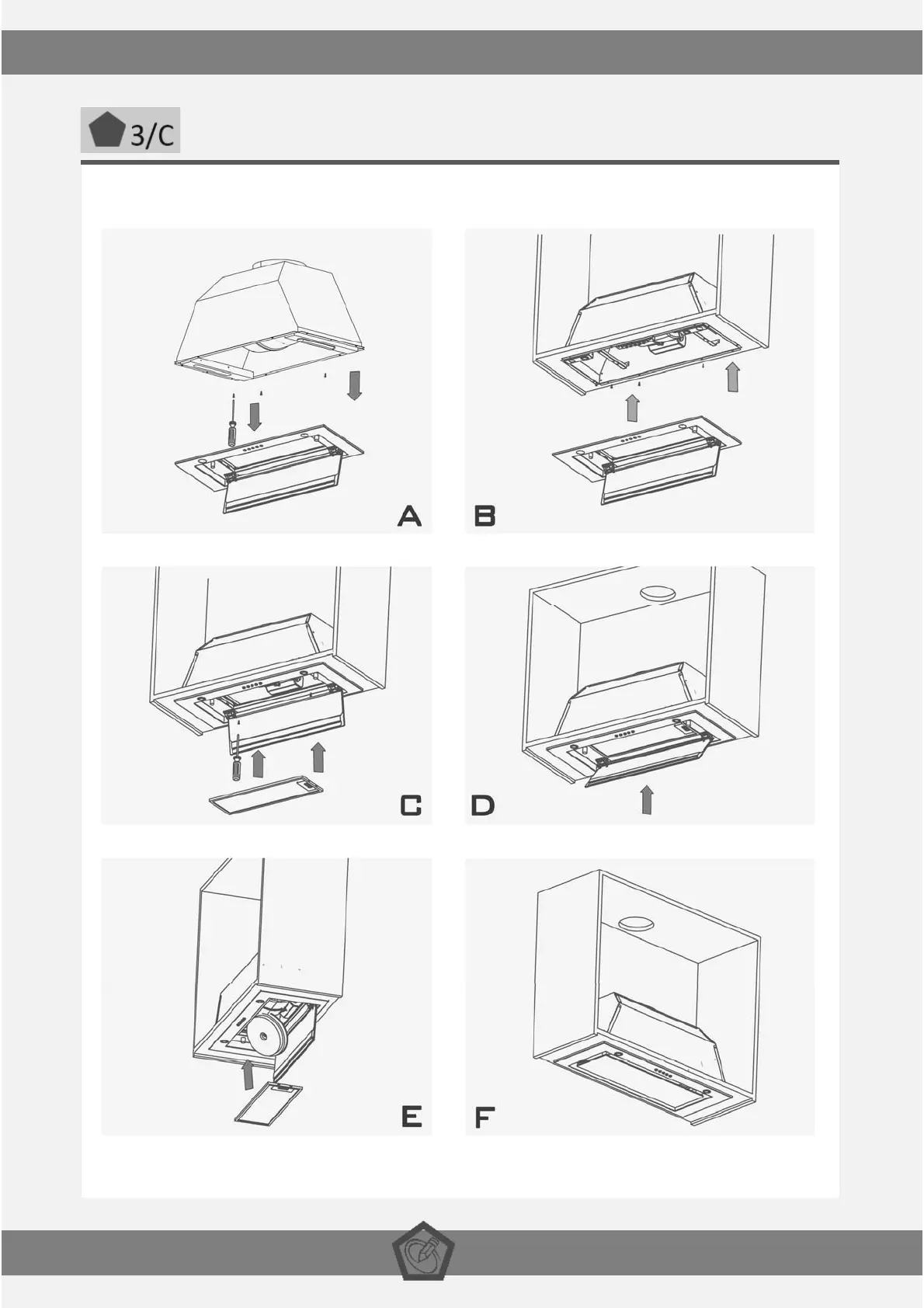 3/C

A

B

C

D

E

F