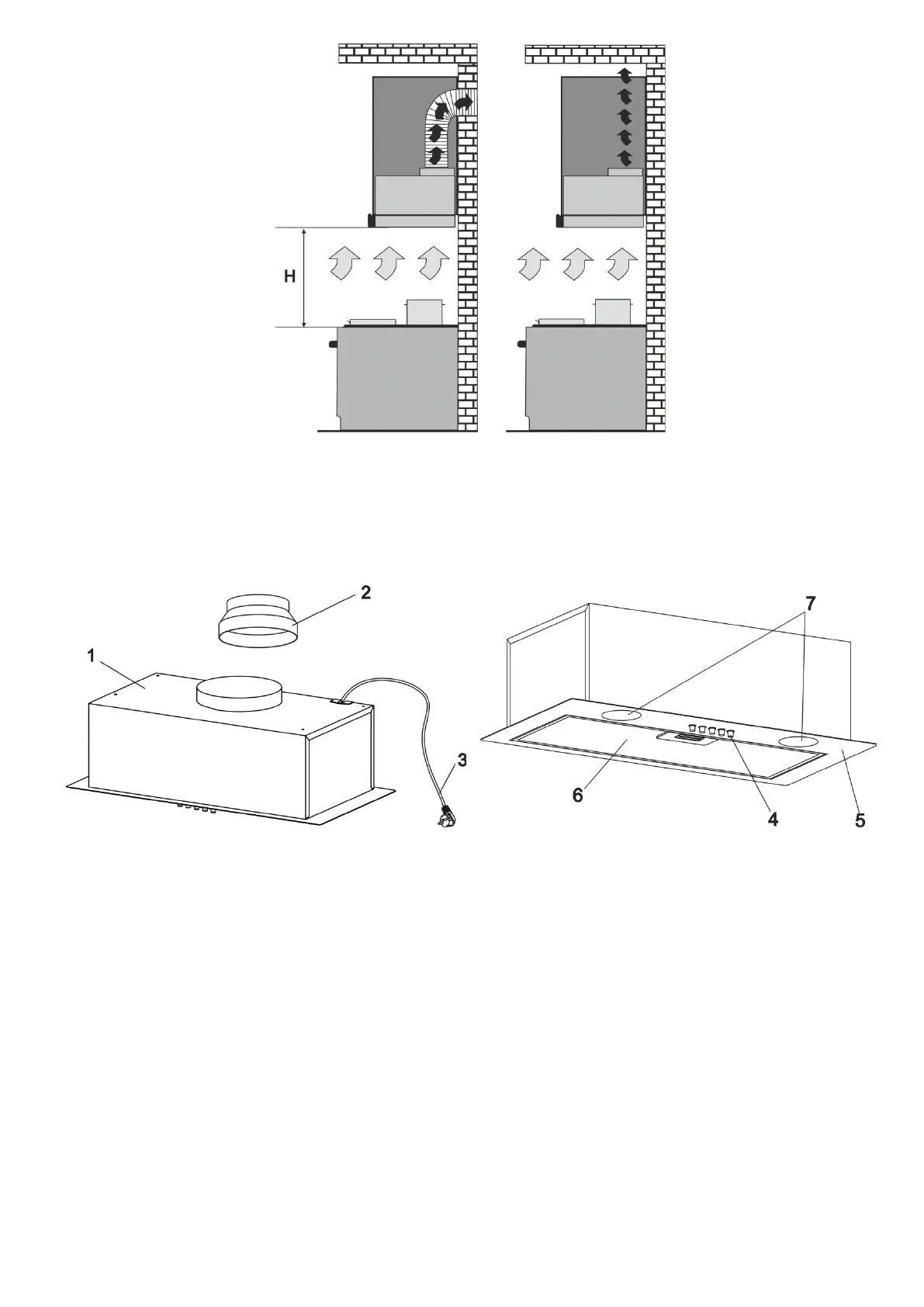 H

2

1

3

7

6

4

5