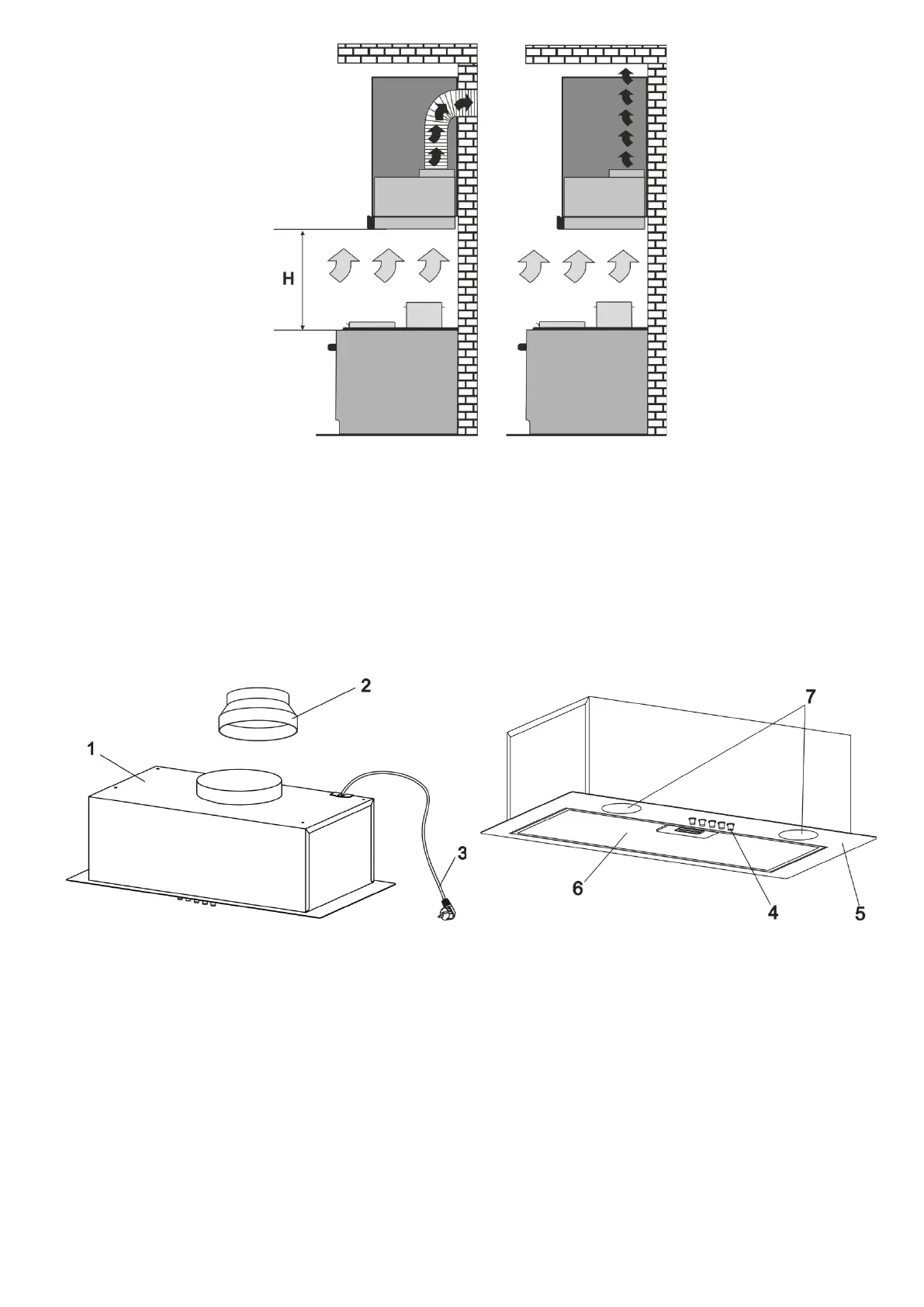 H

2
1
3

7
6
4
5