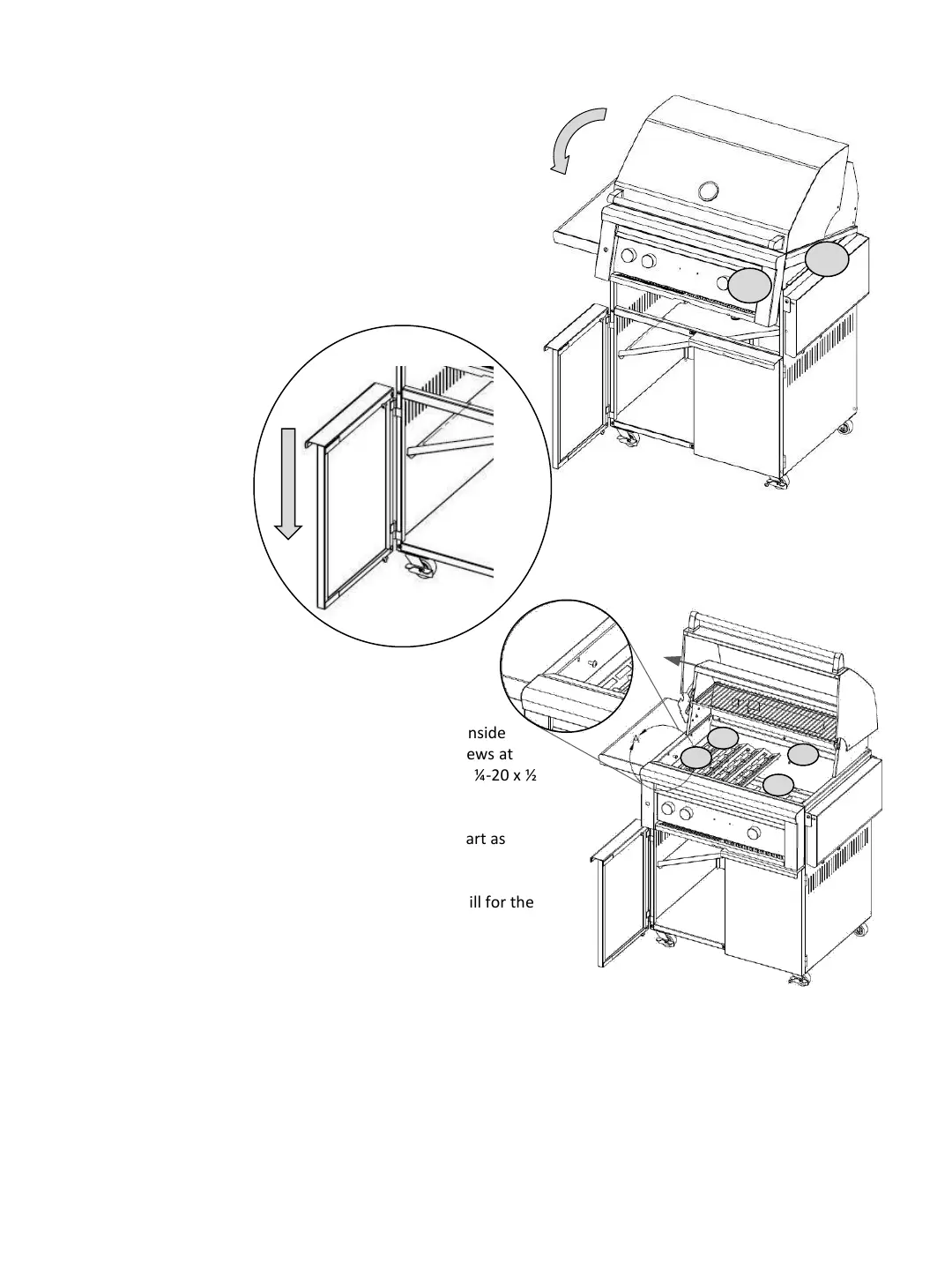 nside
ews at
¼-20 x ½

art as

ill for the

A