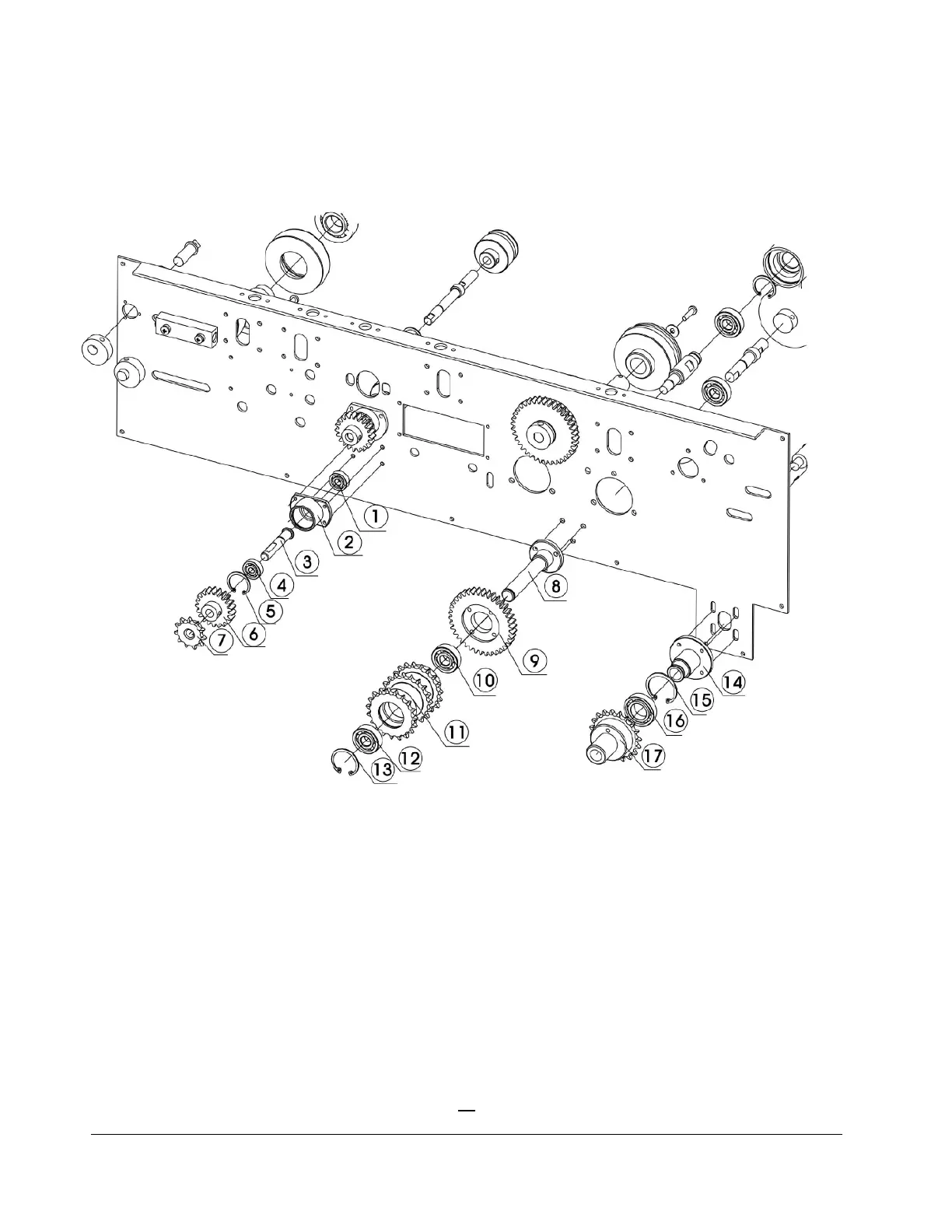 1
2
3
4
5
6
7
8
9
10
11
12
13
14
15
16
17