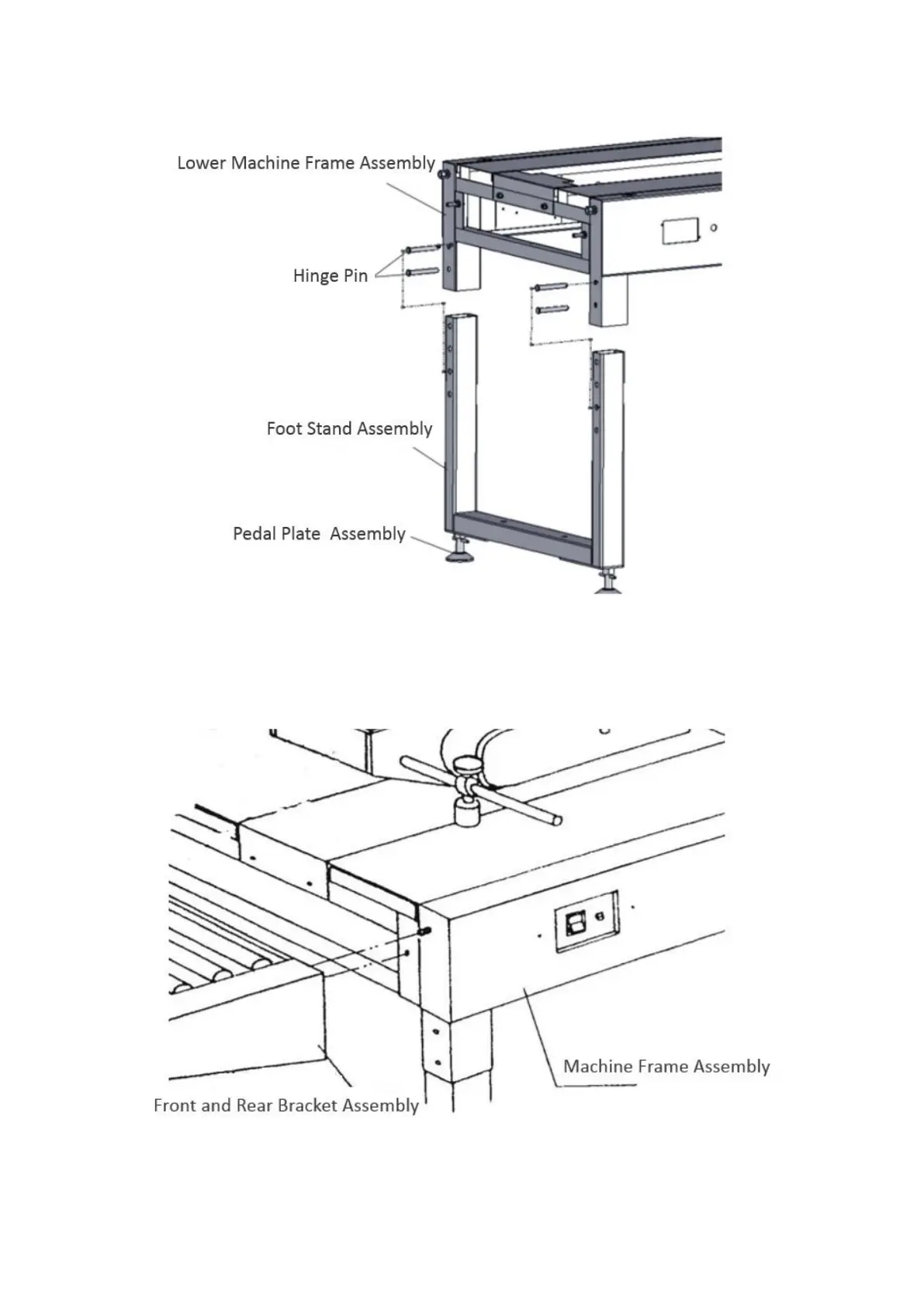 Lower Machine Frame Assembly

Hinge Pin

Foot Stand Assembly

Pedal Plate Assembly

Machine Frame Assembly

Front and Rear Bracket Assembly