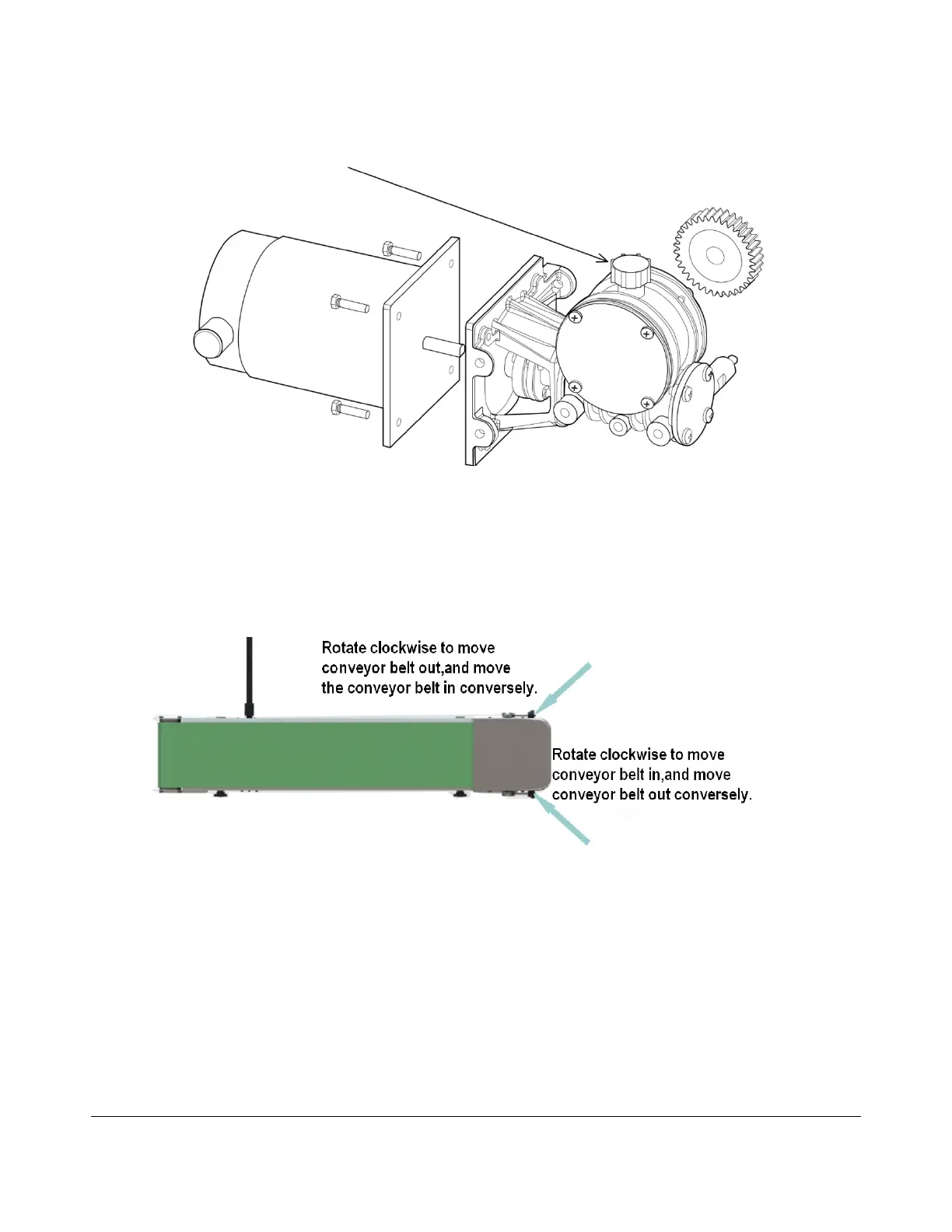 Rotate clockwise to move conveyor belt out,and move the conveyor belt in conversely.

Rotate clockwise to move conveyor belt in,and move conveyor belt out conversely.