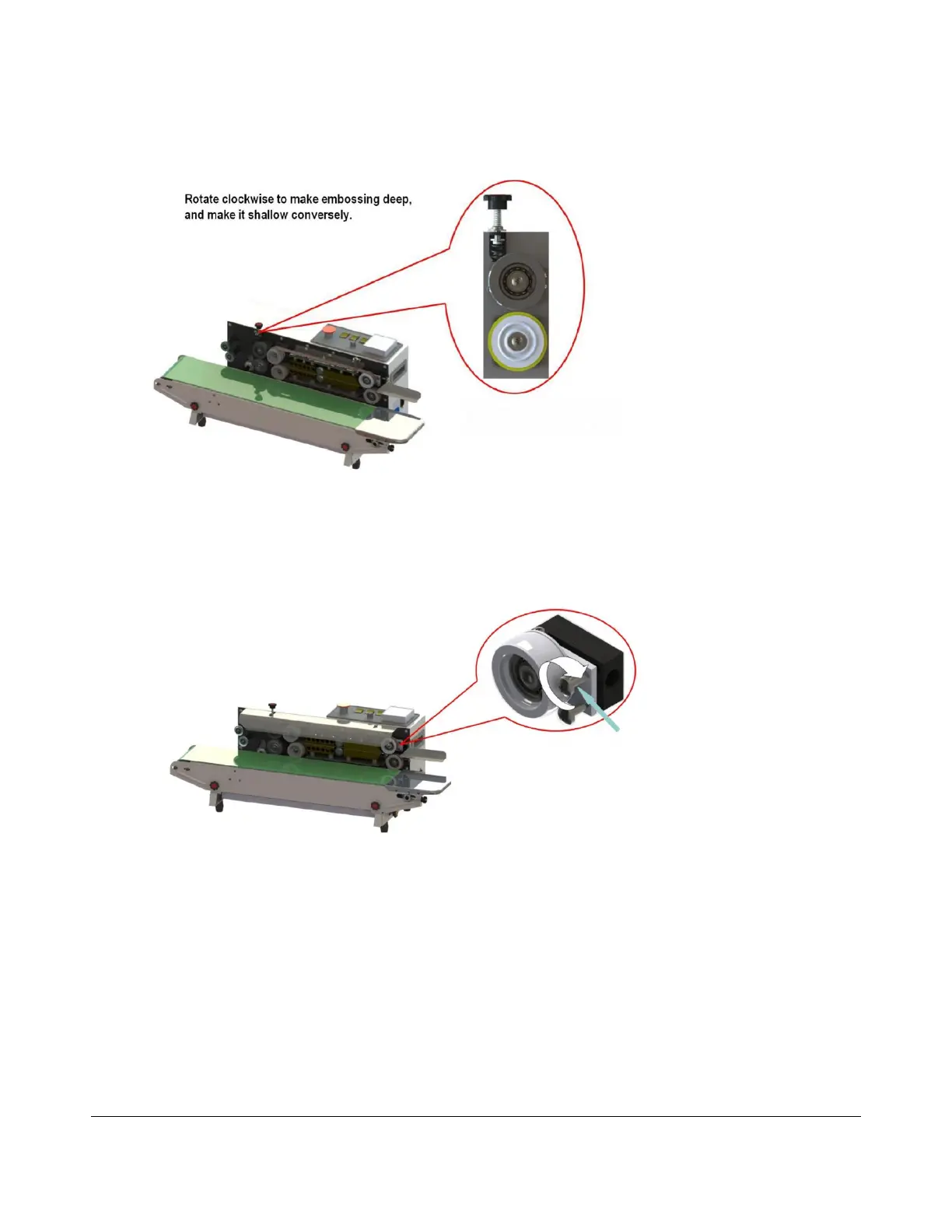 Rotate clockwise to make embossing deep, and make it shallow conversely.