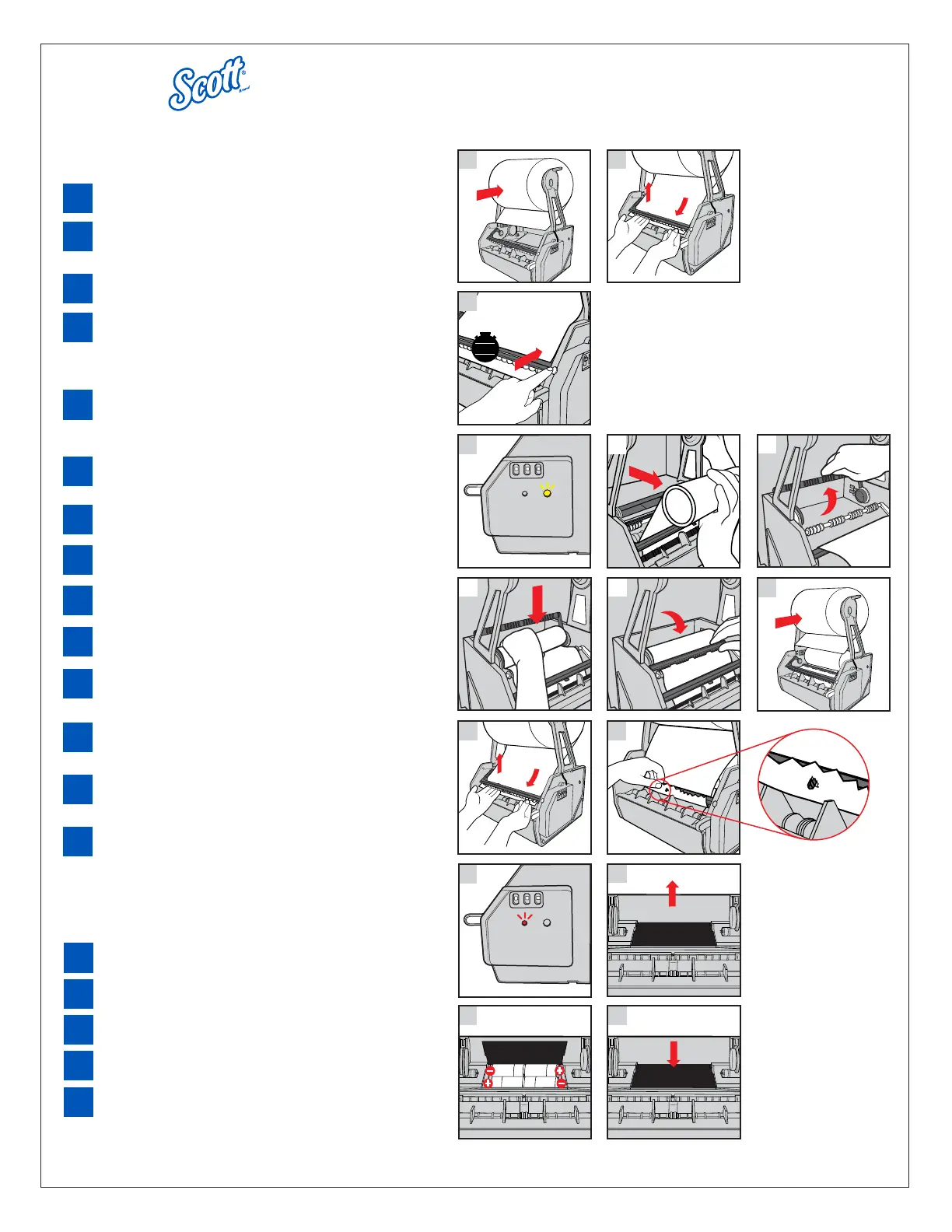 Scott®
Brand