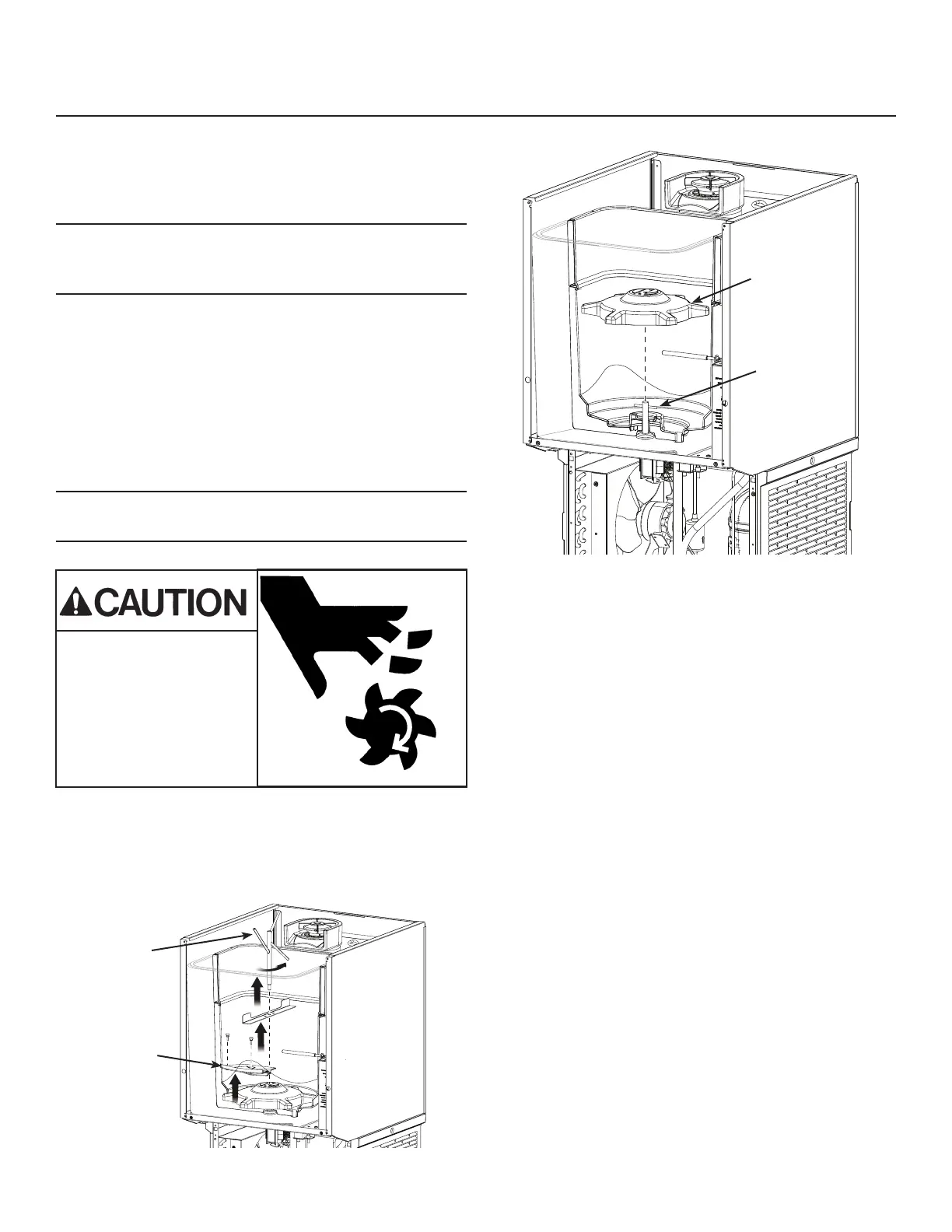 CAUTION