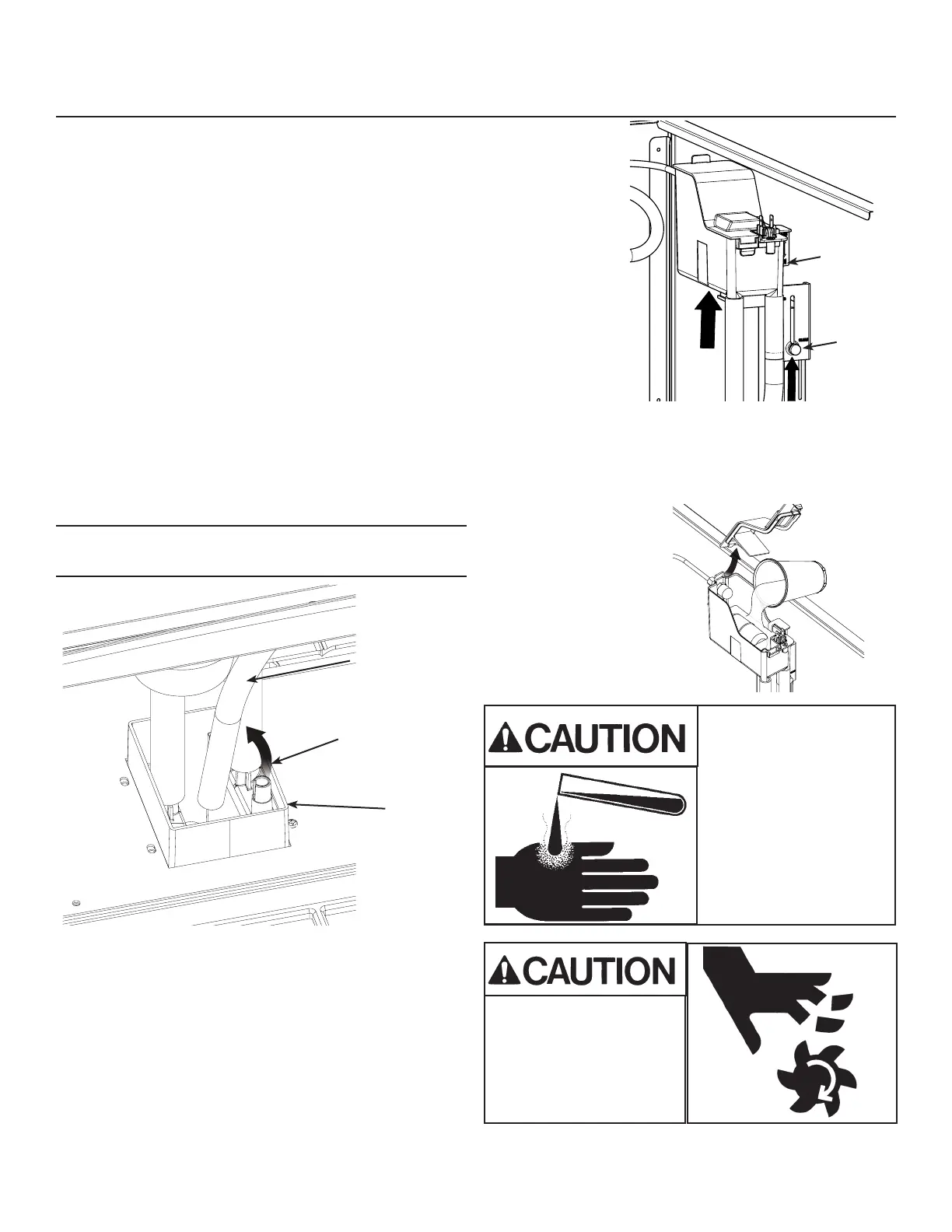 CAUTION

CAUTION