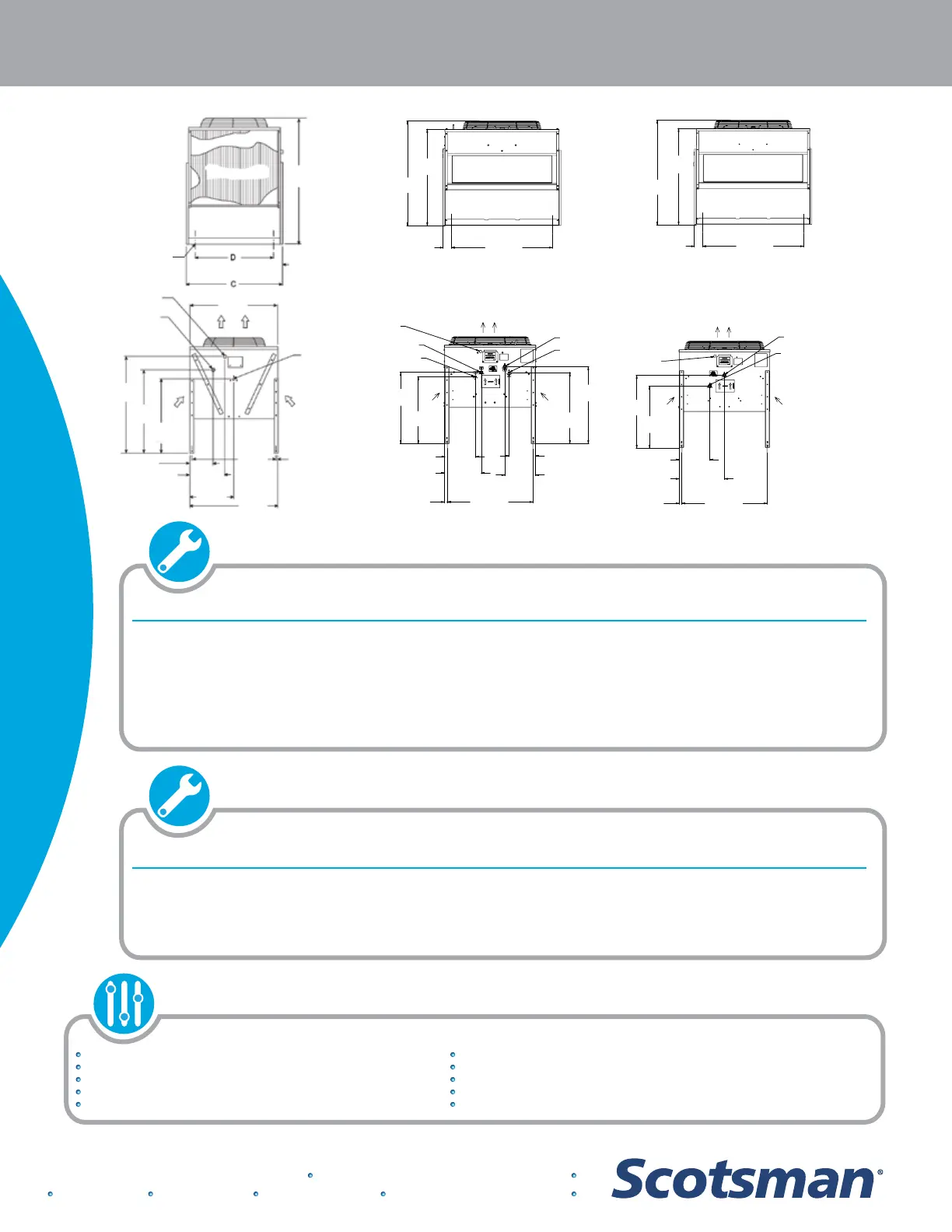 D

C

Scotsman®