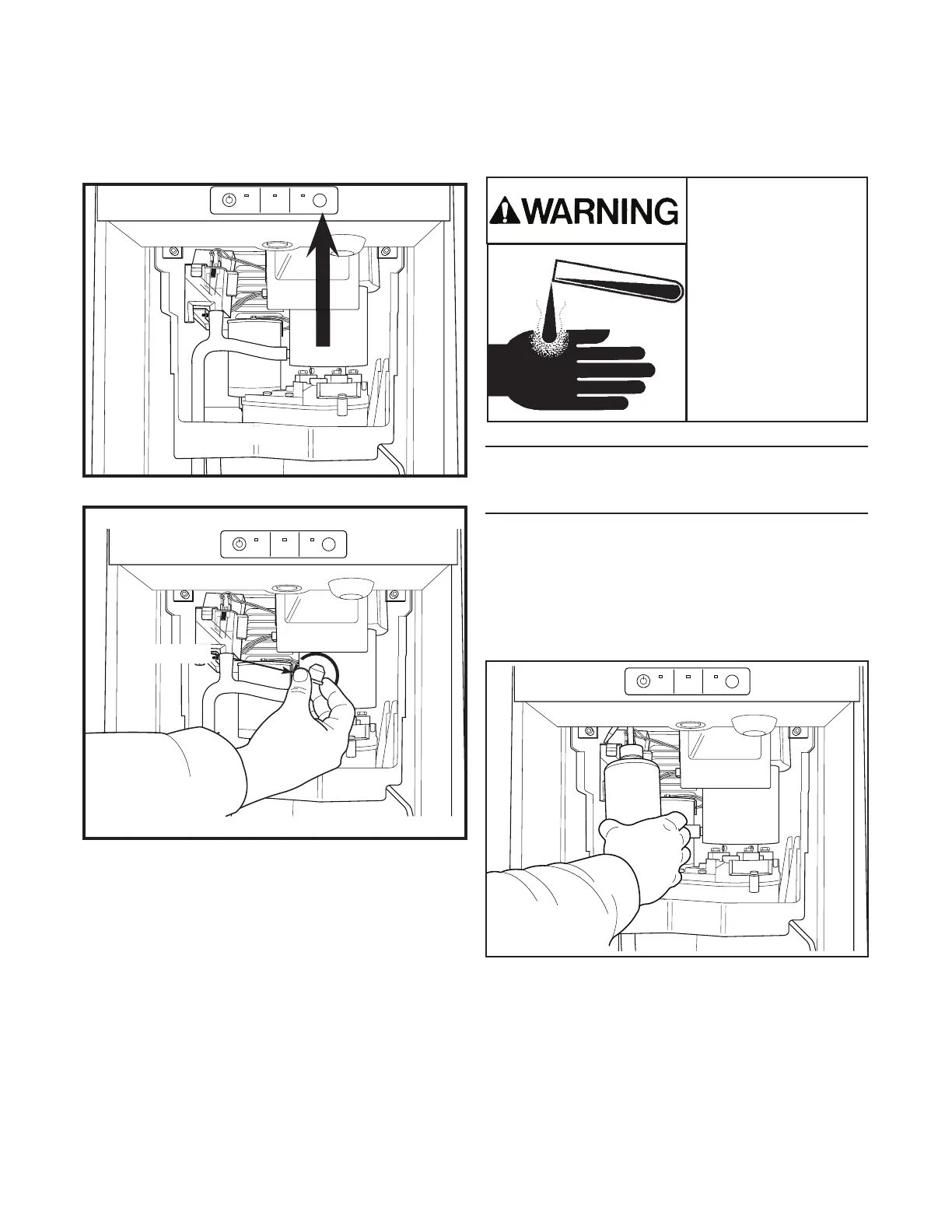 WARNING