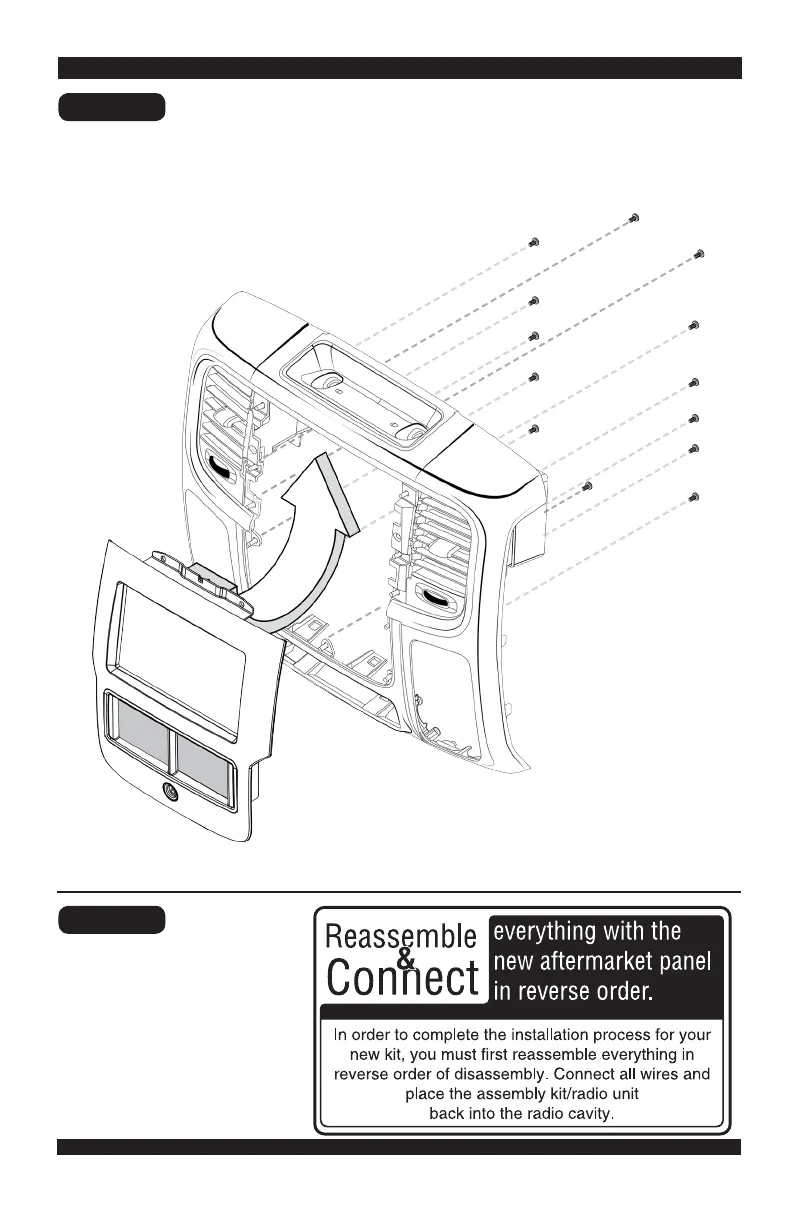 Reassemble & Connect everything with the new aftermarket panel in reverse order.

In order to complete the installation process for your new kit, you must first reassemble everything in reverse order of disassembly. Connect all wires and place the assembly kit/radio unit back into the radio cavity.