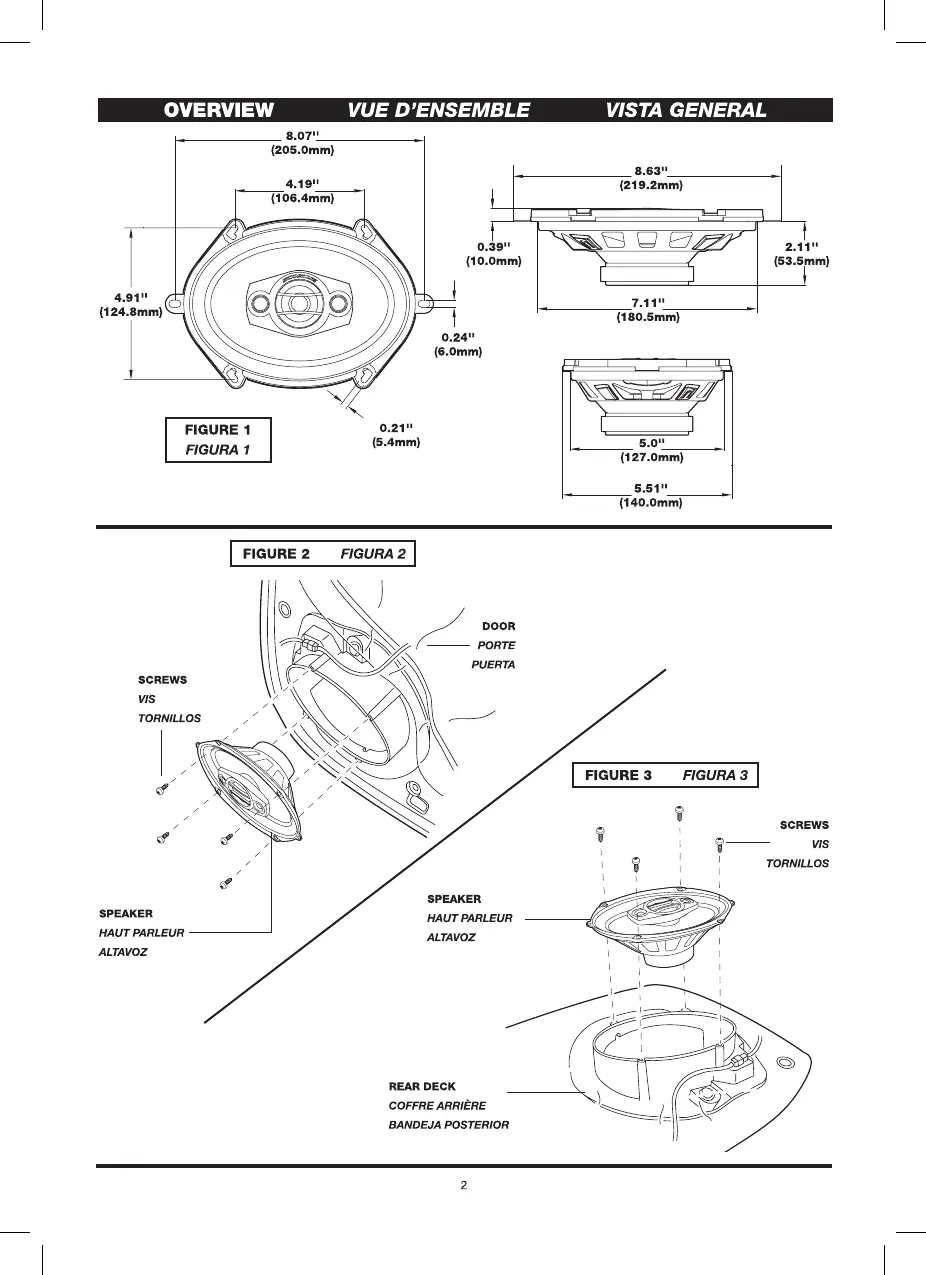 OVERVIEW VUE D'ENSEMBLE VISTA GENERAL

8.07"
(205.0mm)

4.19"
(106.4mm)

4.91"
(124.8mm)

0.24"
(6.0mm)

0.21"
(5.4mm)

FIGURE 1
FIGURA 1

8.63"
(219.2mm)

0.39"
(10.0mm)

2.11"
(53.5mm)

7.11"
(180.5mm)

5.0"
(127.0mm)

5.51"
(140.0mm)

FIGURE 2 FIGURA 2

DOOR
PORTE
PUERTA

SCREWS
VIS
TORNILLOS

SPEAKER
HAUT PARLEUR
ALTAVOZ

FIGURE 3 FIGURA 3

SCREWS
VIS
TORNILLOS

SPEAKER
HAUT PARLEUR
ALTAVOZ

REAR DECK
COFFRE ARRIÈRE
BANDEJA POSTERIOR

2