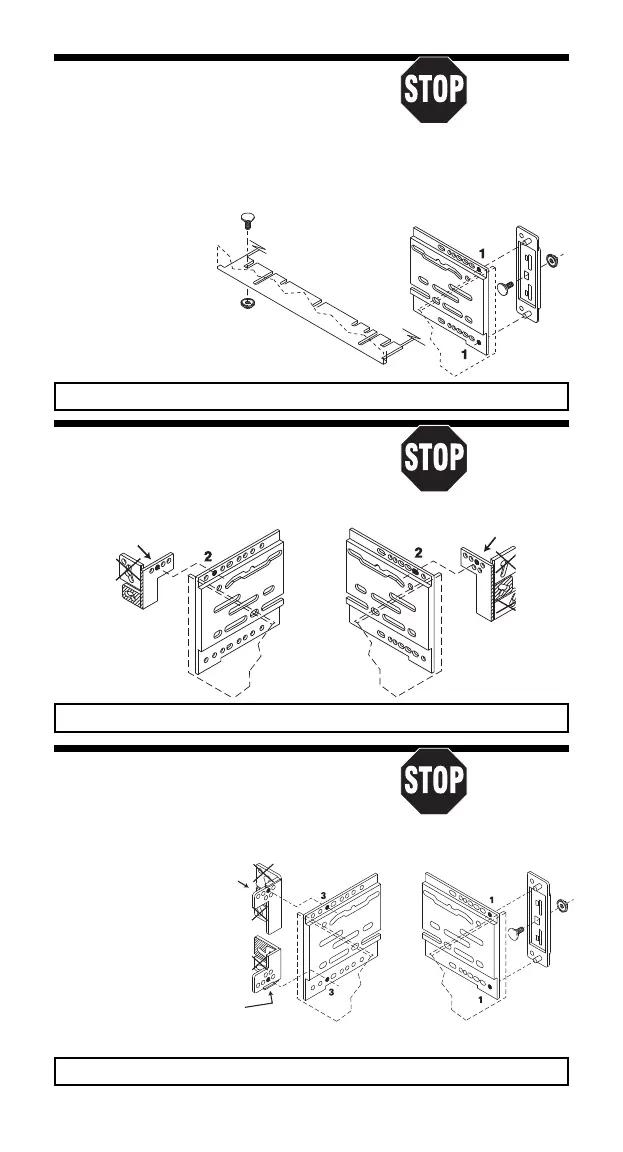 STOP

1

1

STOP

2

2

STOP

3

3

1

1