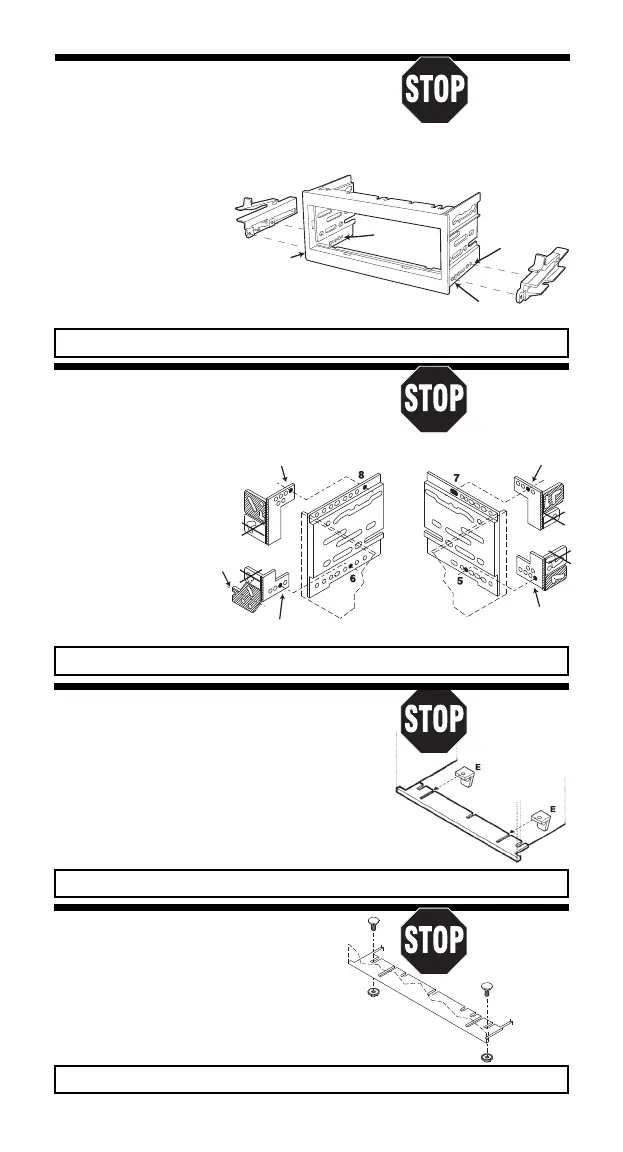 STOP

STOP

8
7
6
5

STOP

E
E

STOP