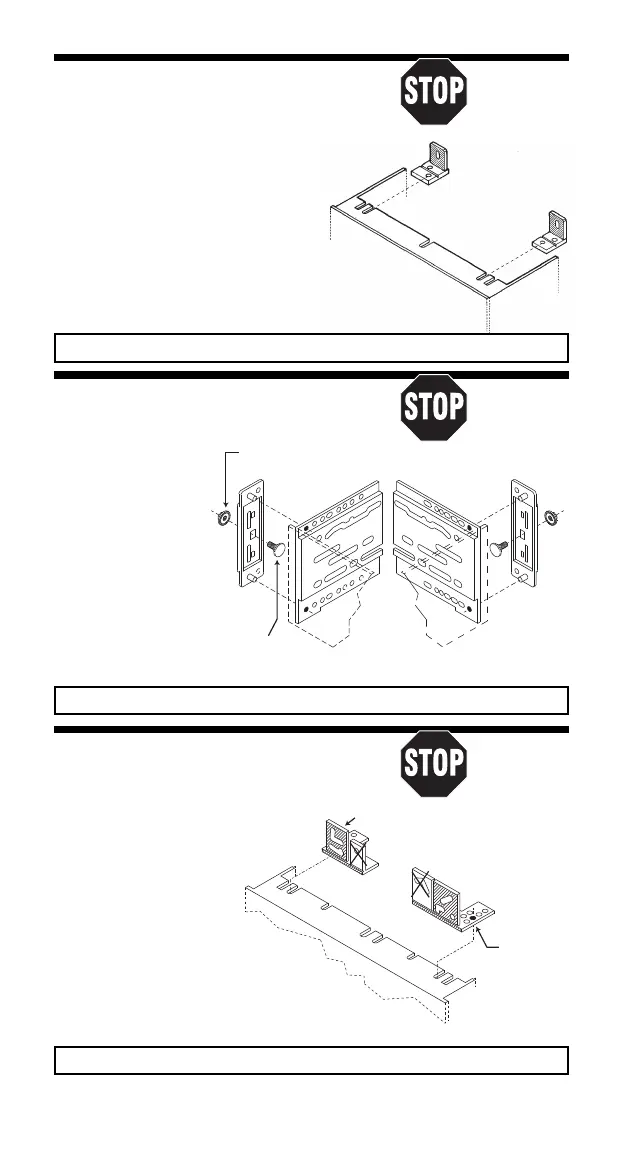 STOP

STOP

STOP