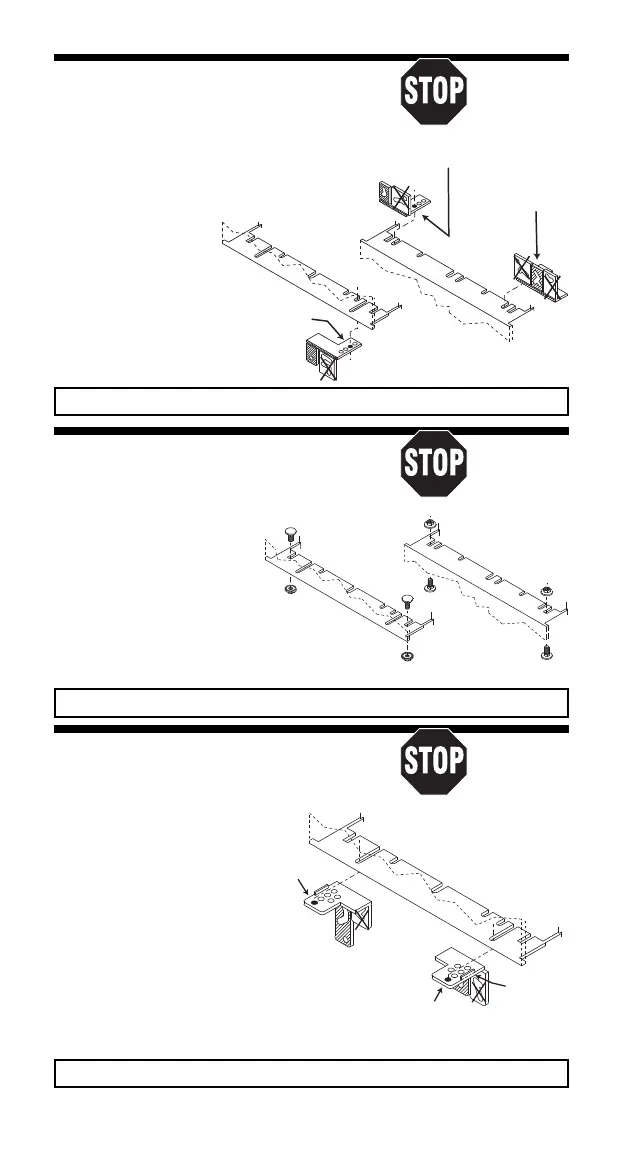 STOP

STOP

STOP