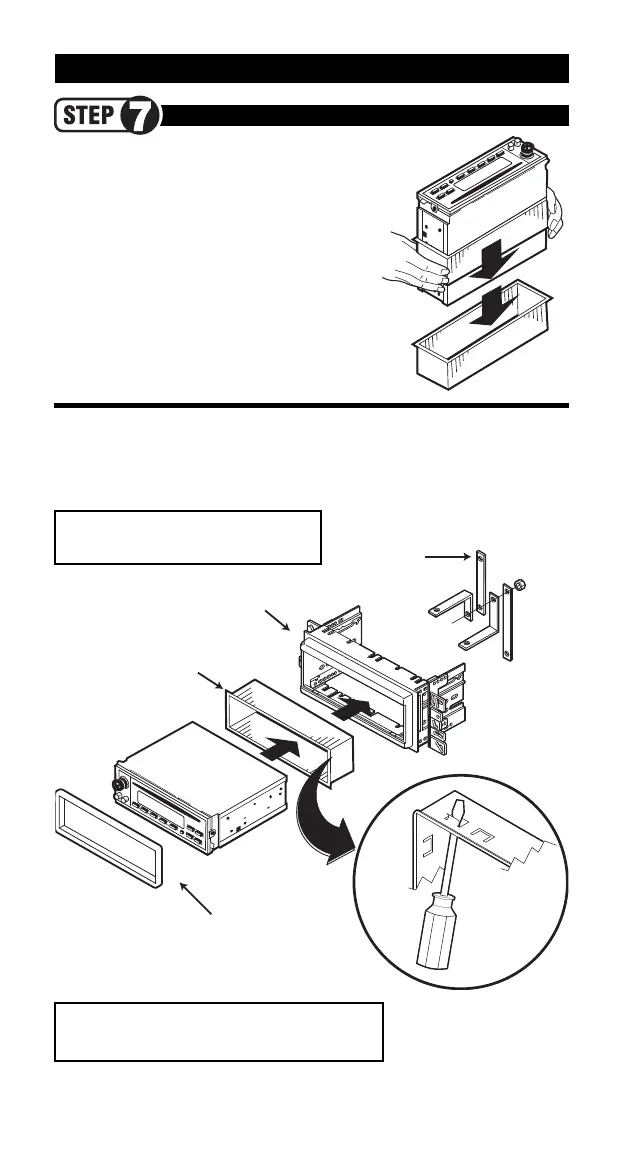 STEP 7