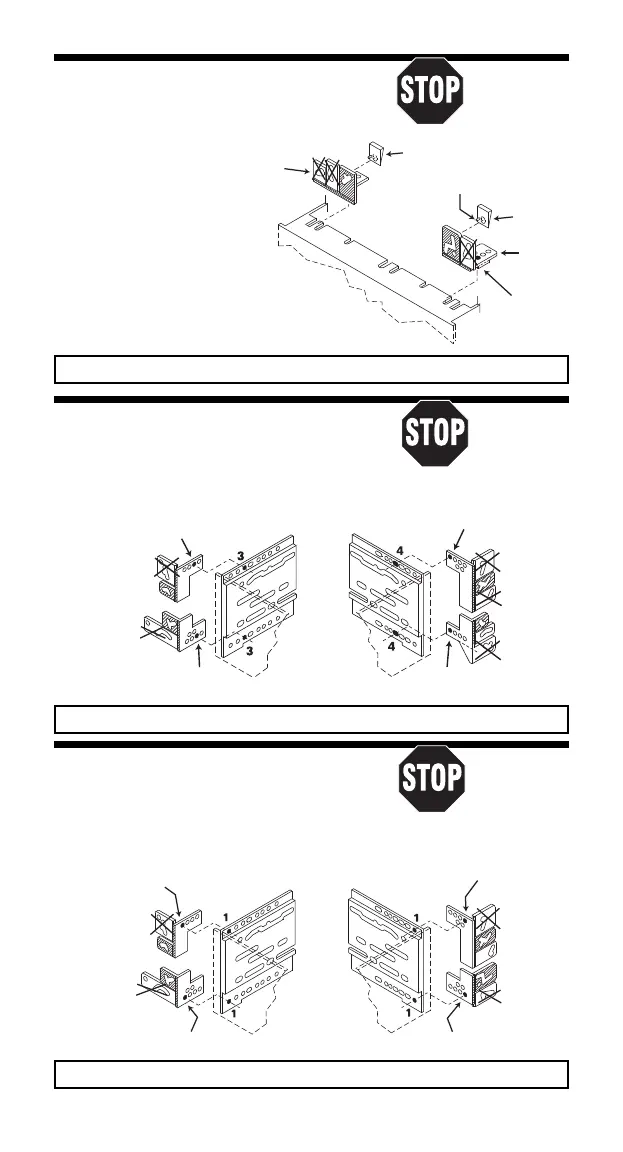 STOP

STOP

3
3
4
4

STOP

1
1
1
1