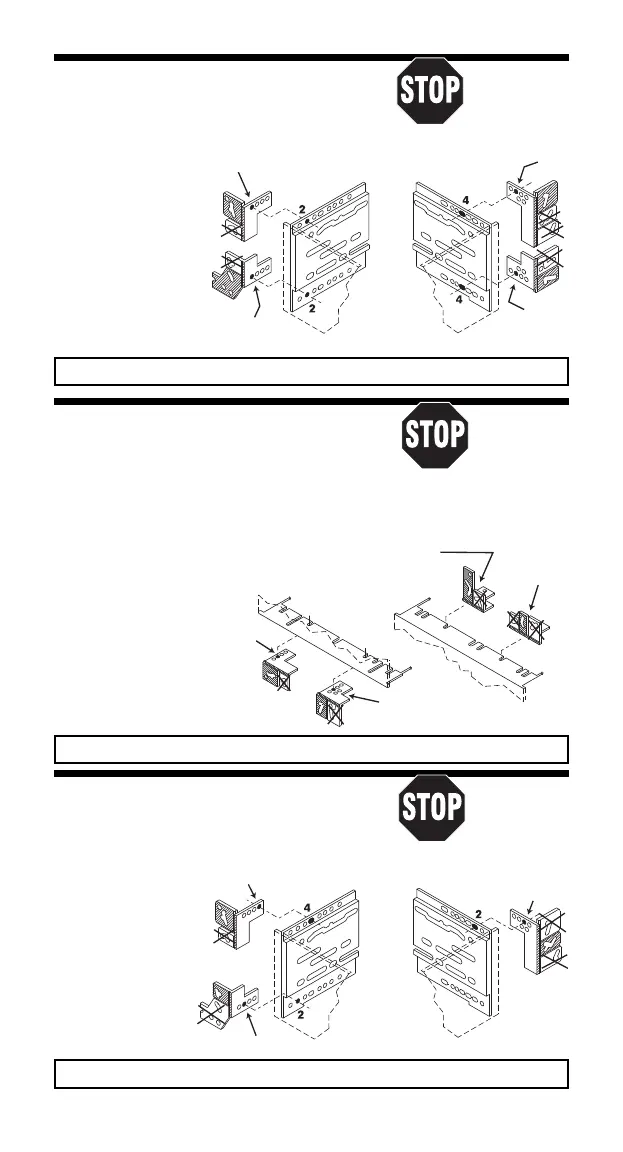 STOP

2
2
4
4

STOP

STOP

4
2
2