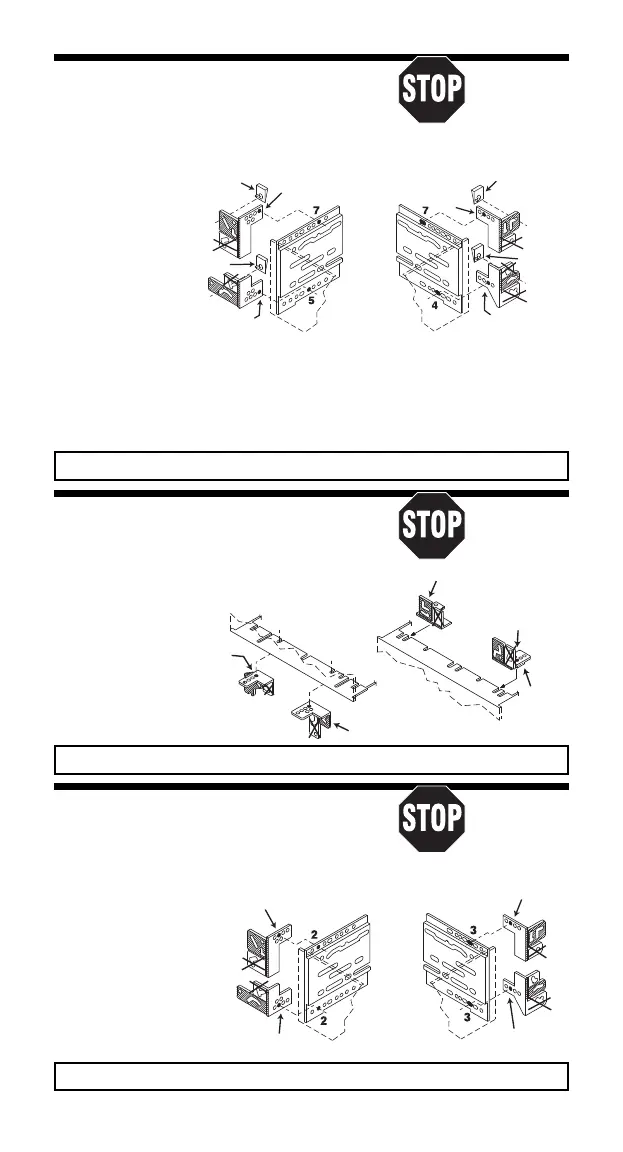 STOP

7

5

7

4

STOP

STOP

2

2

3

3