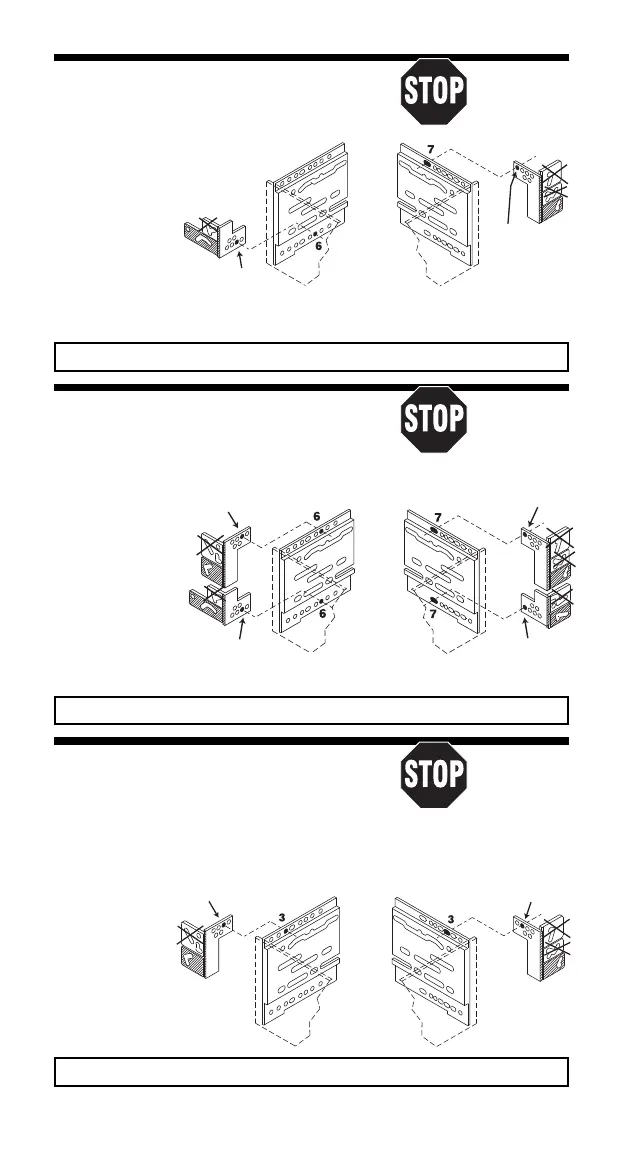 STOP

7

6

STOP

6

7

6

7

STOP

3

3