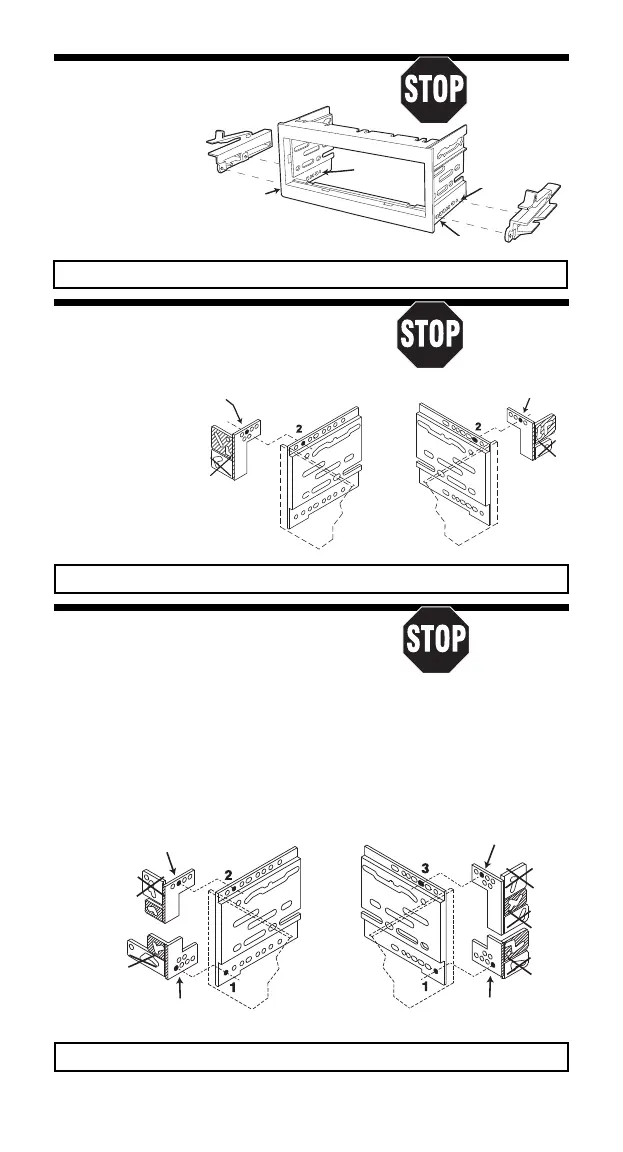 STOP

STOP

2

2

STOP

2

1

3

1