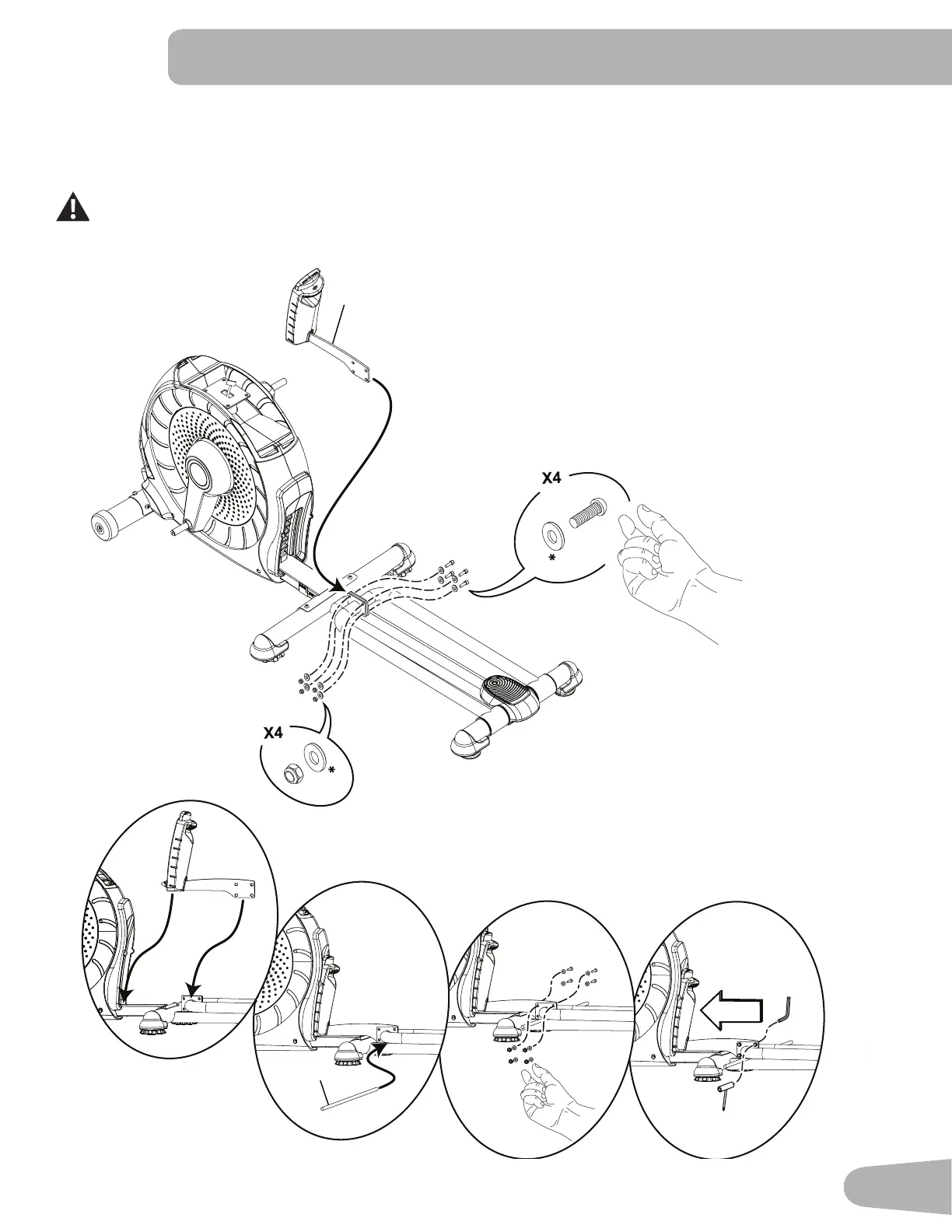 X4

*

X4

*