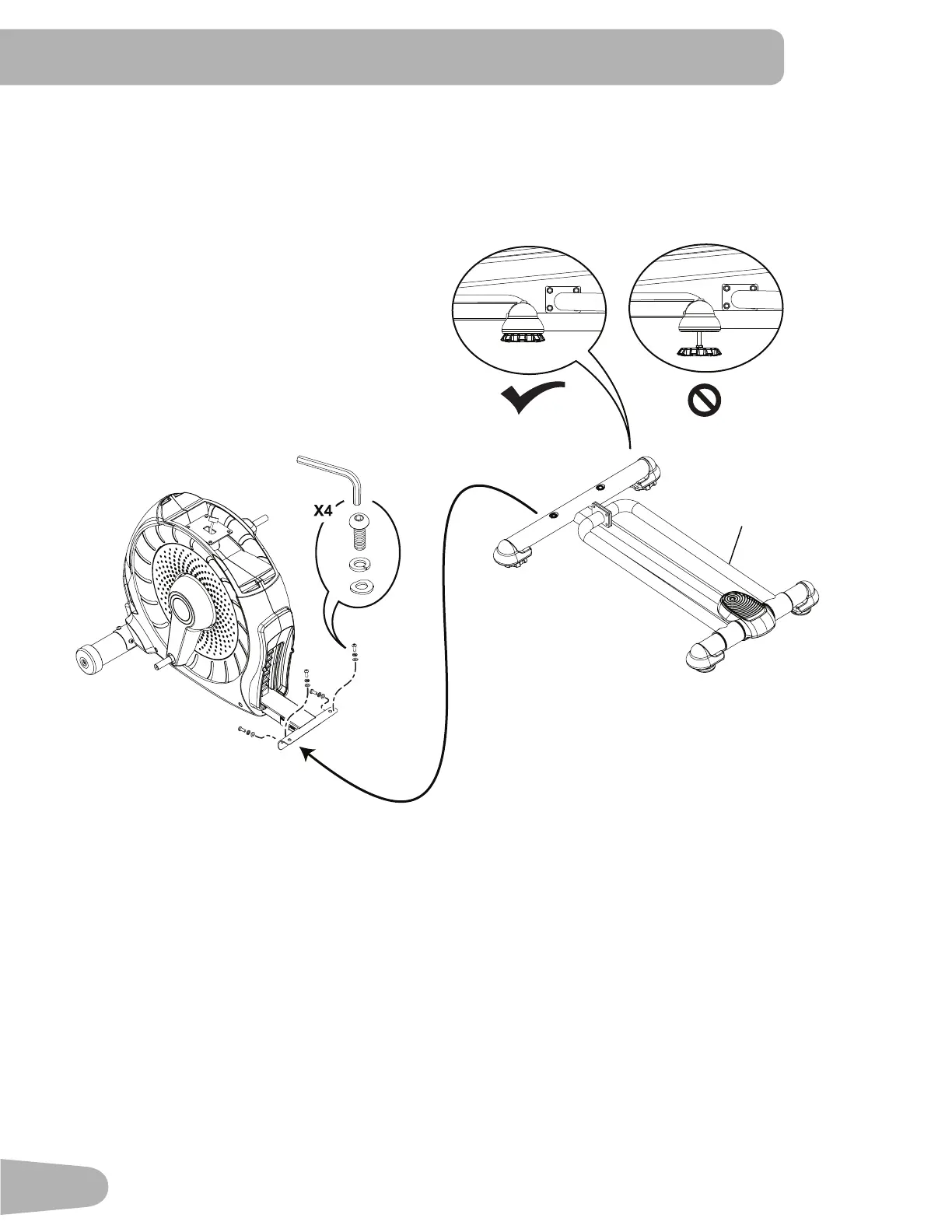 X4