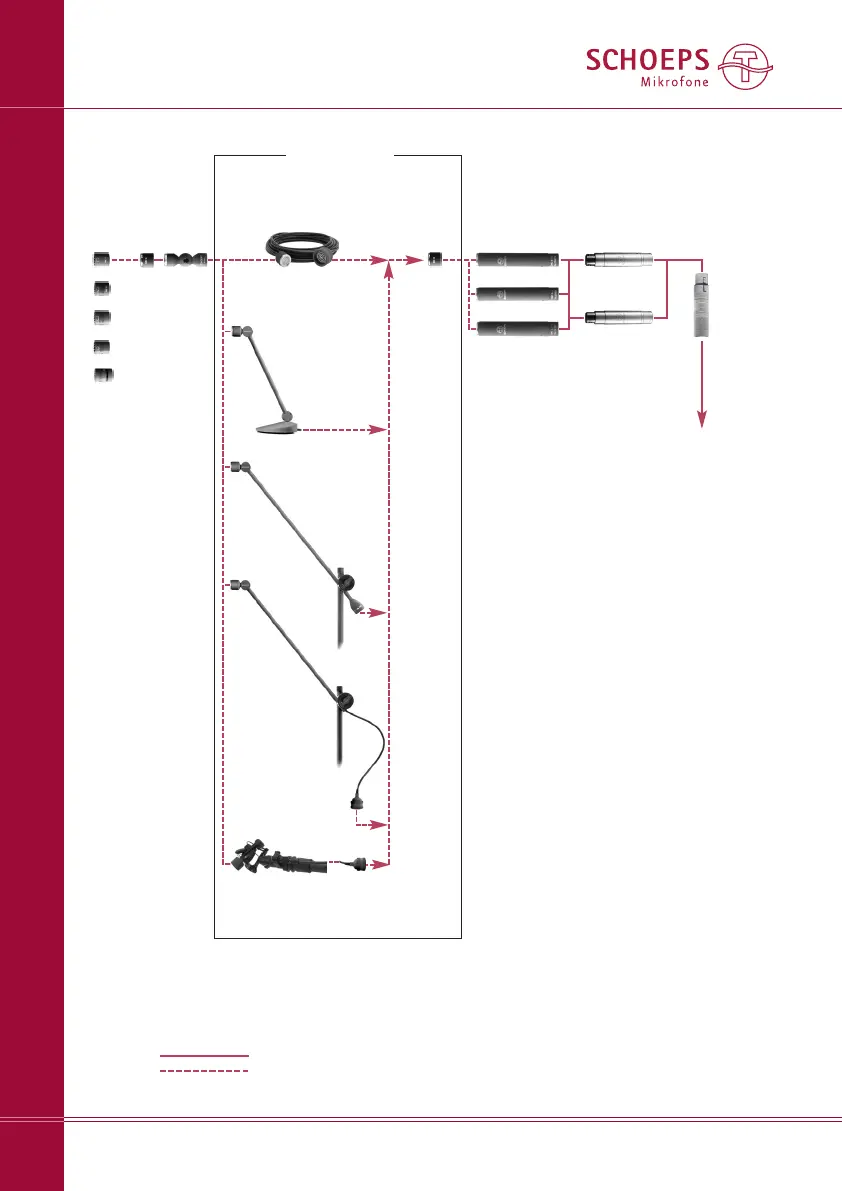 SCHOEPS
Mikrofone