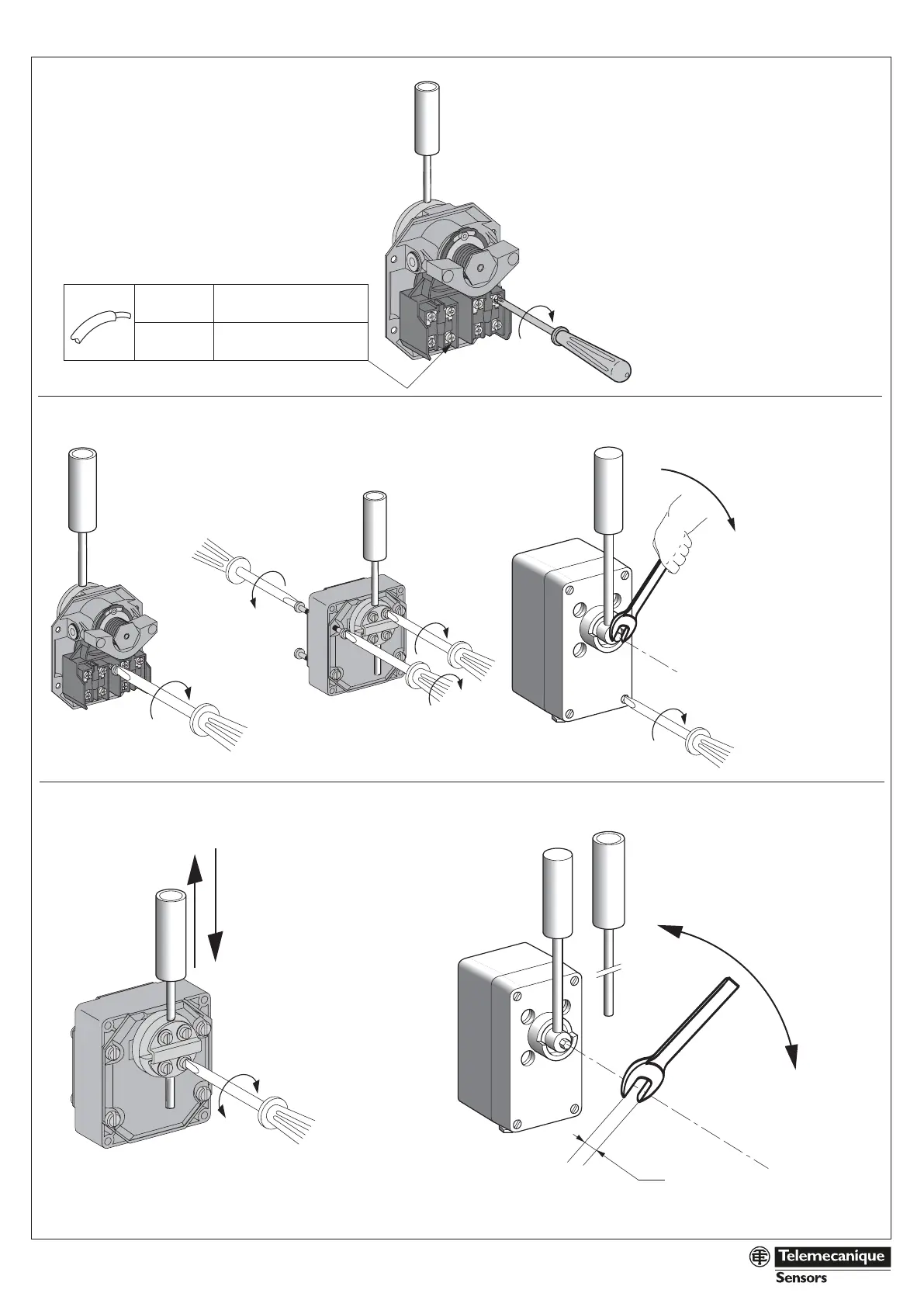 Telemecanique
Sensors