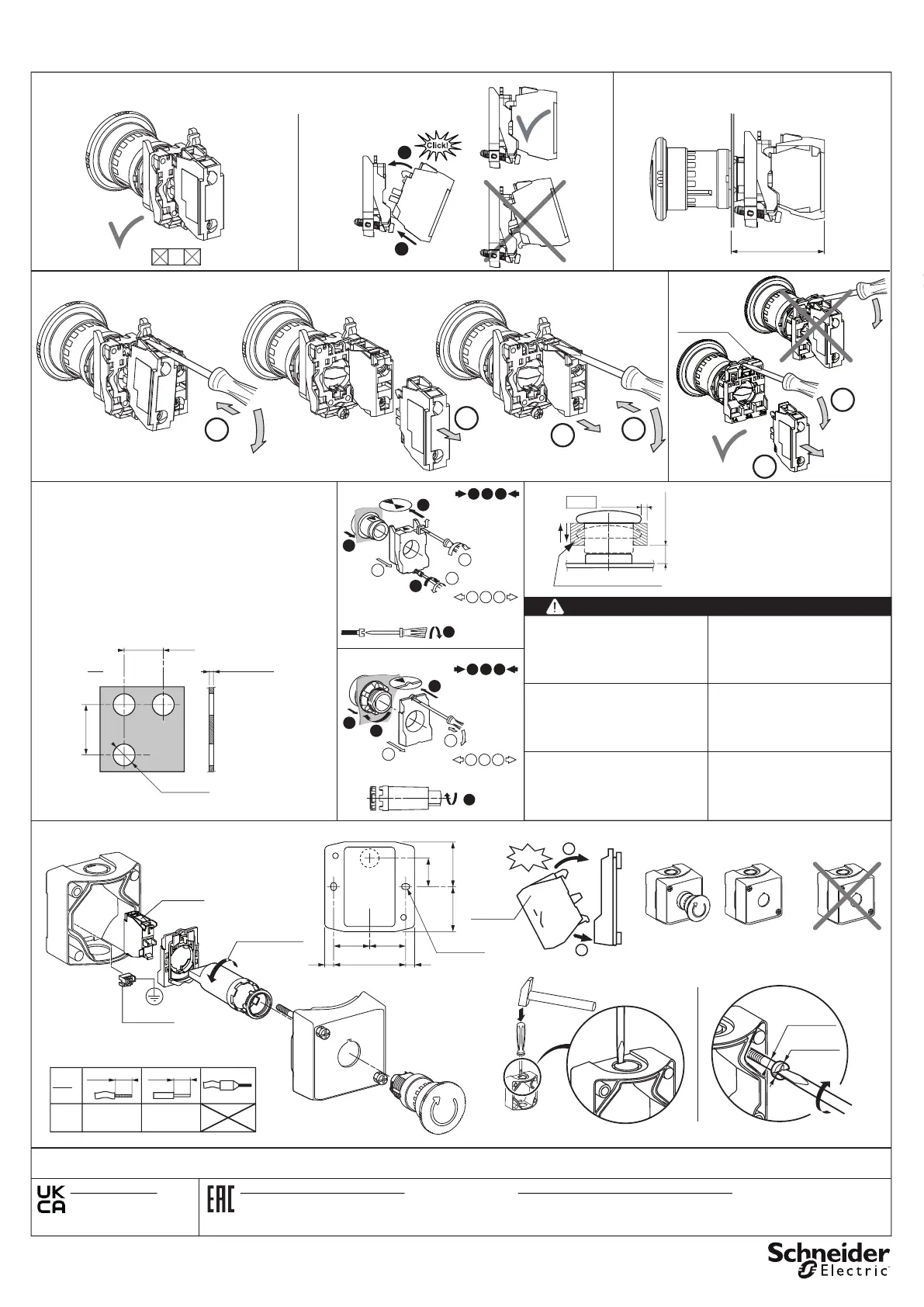 Click!

UK
CA

EAC

Schneider
Electric