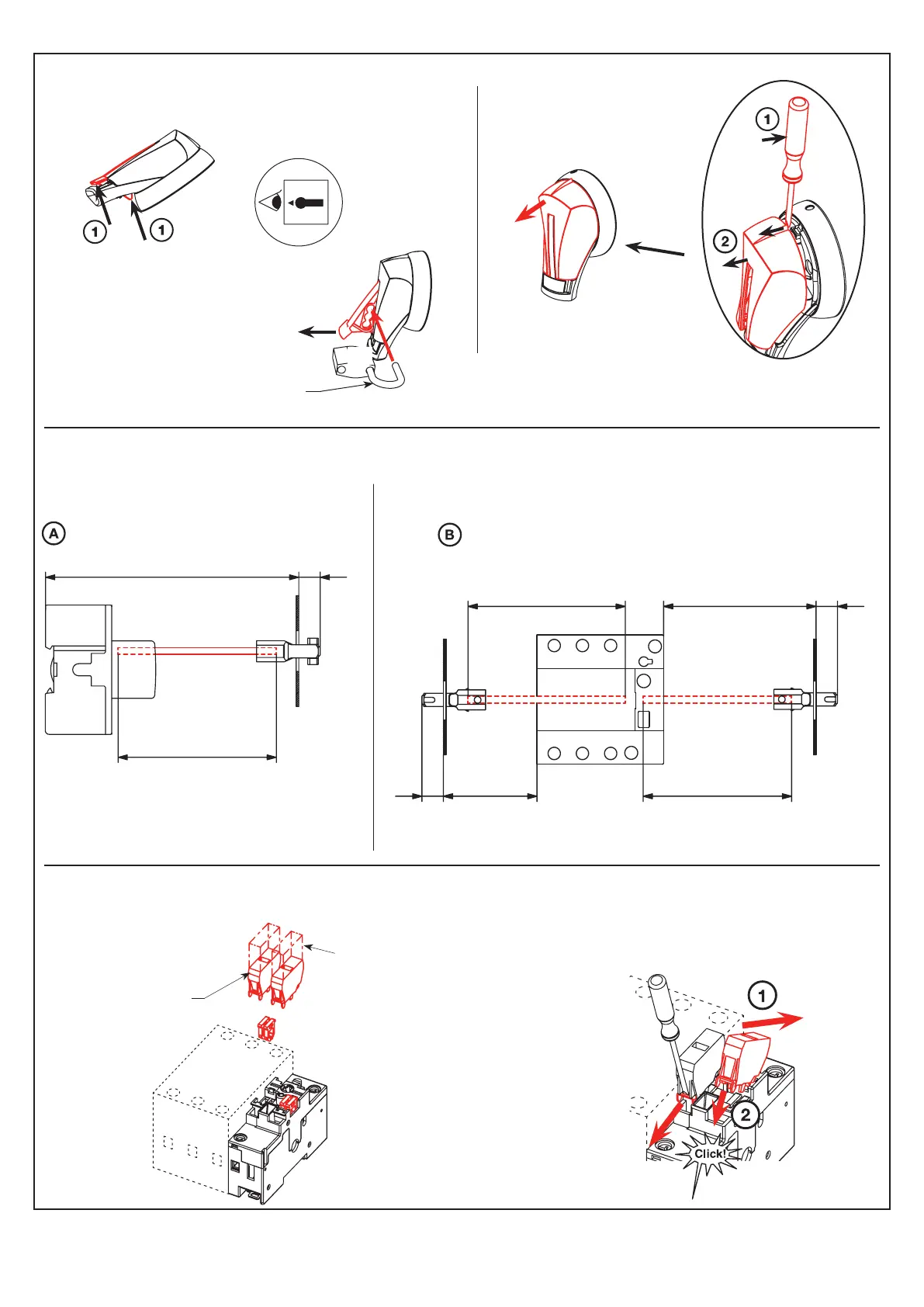 1
1
1
2
A
B
1
2
Click!