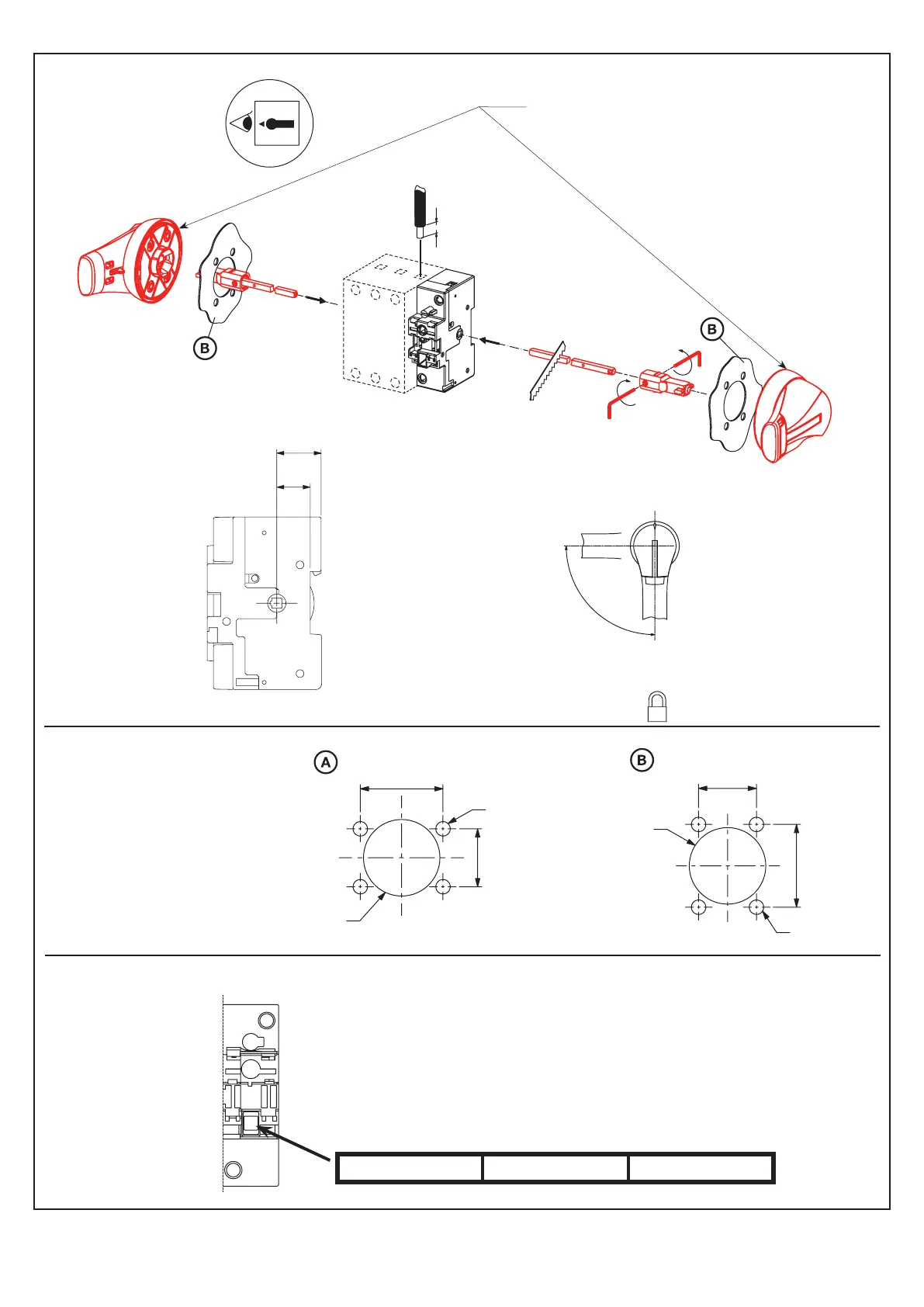 B

B

A

B