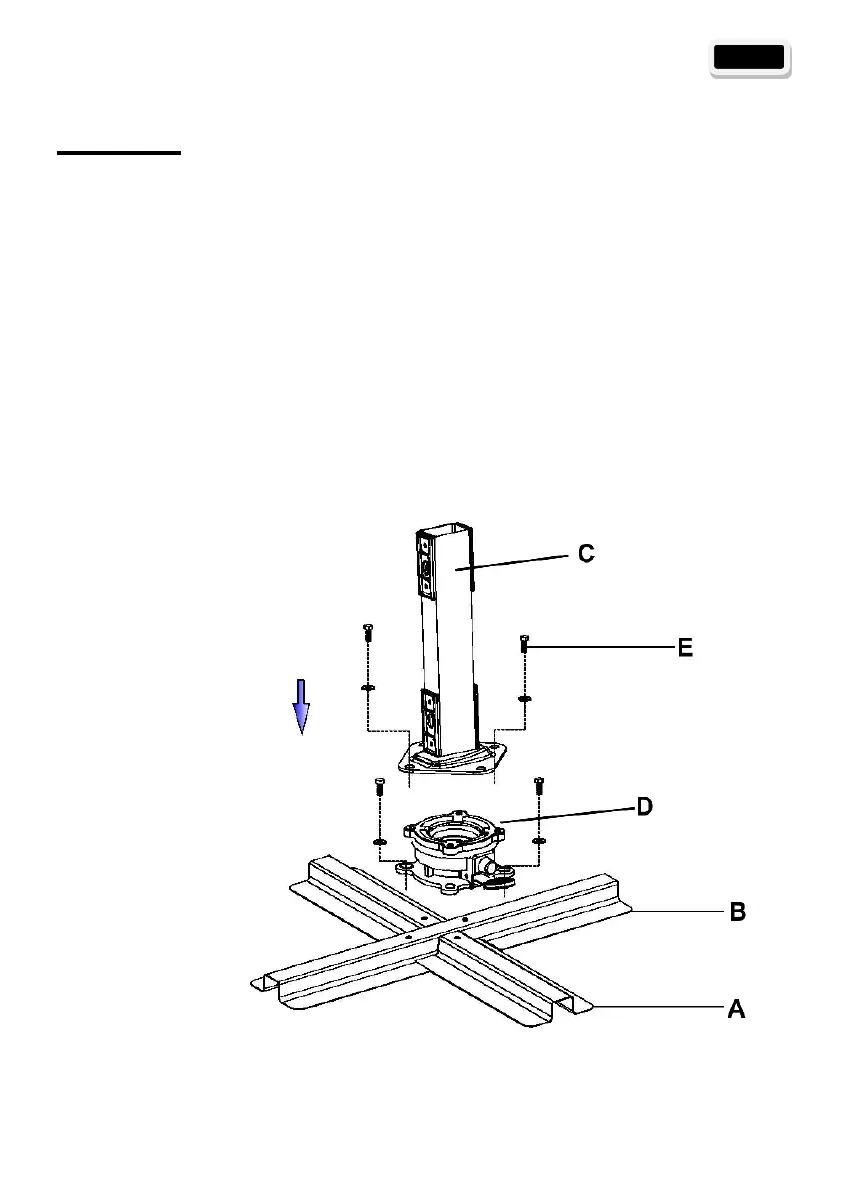 C

E

D

B

A