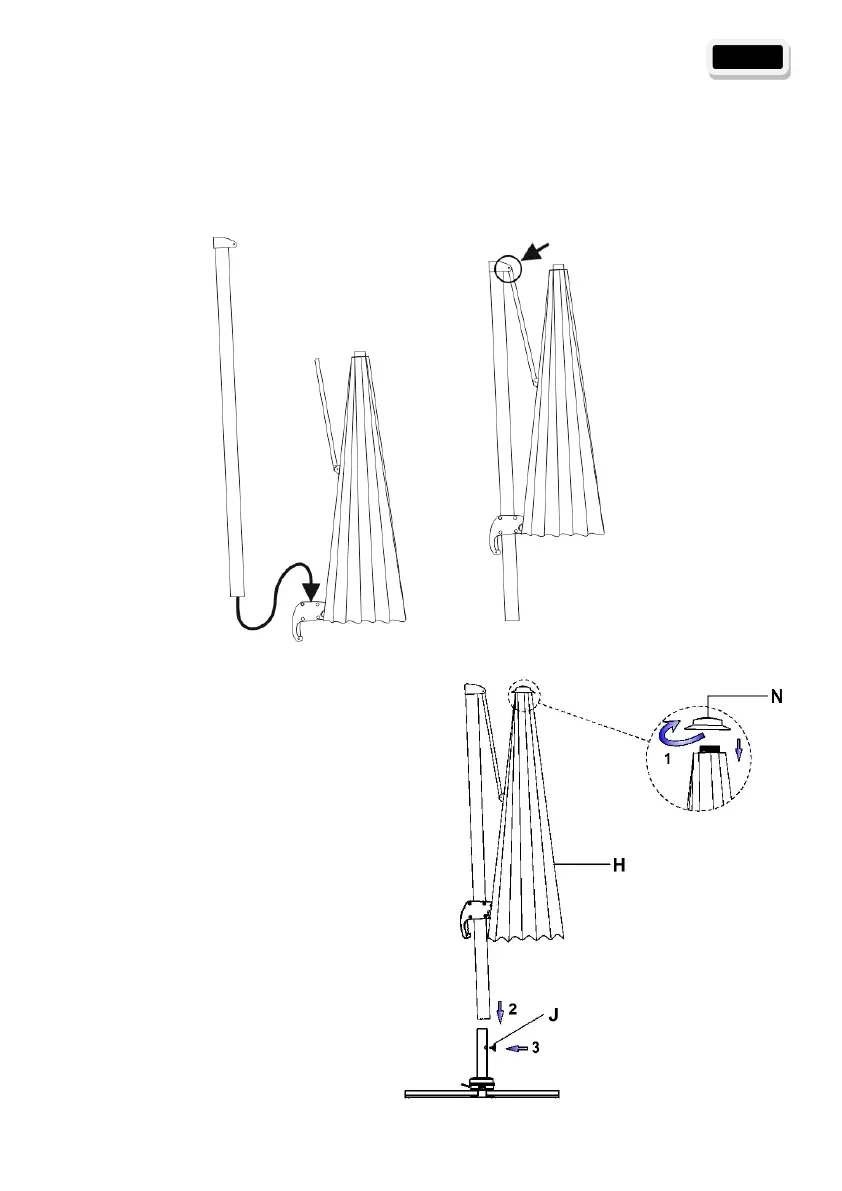 N
1
H
2
J
3