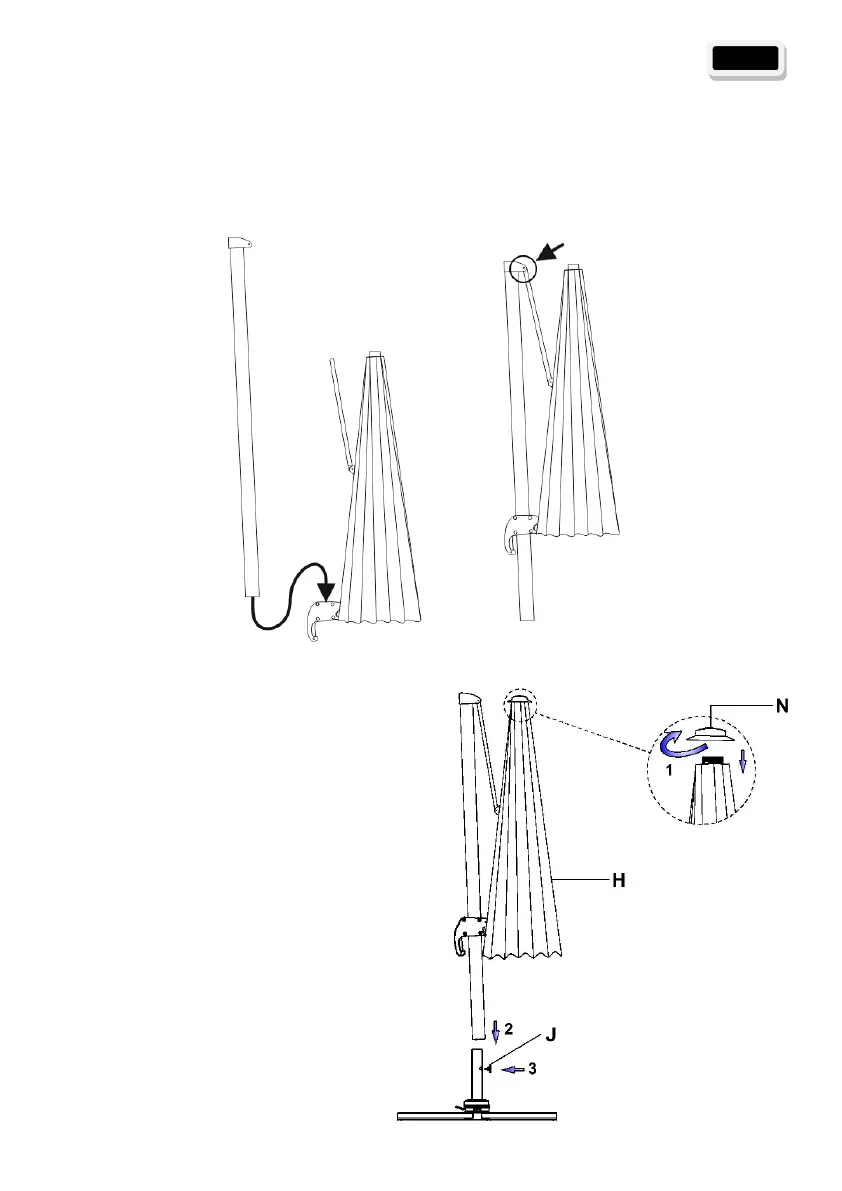 N

1

H

2

J

3