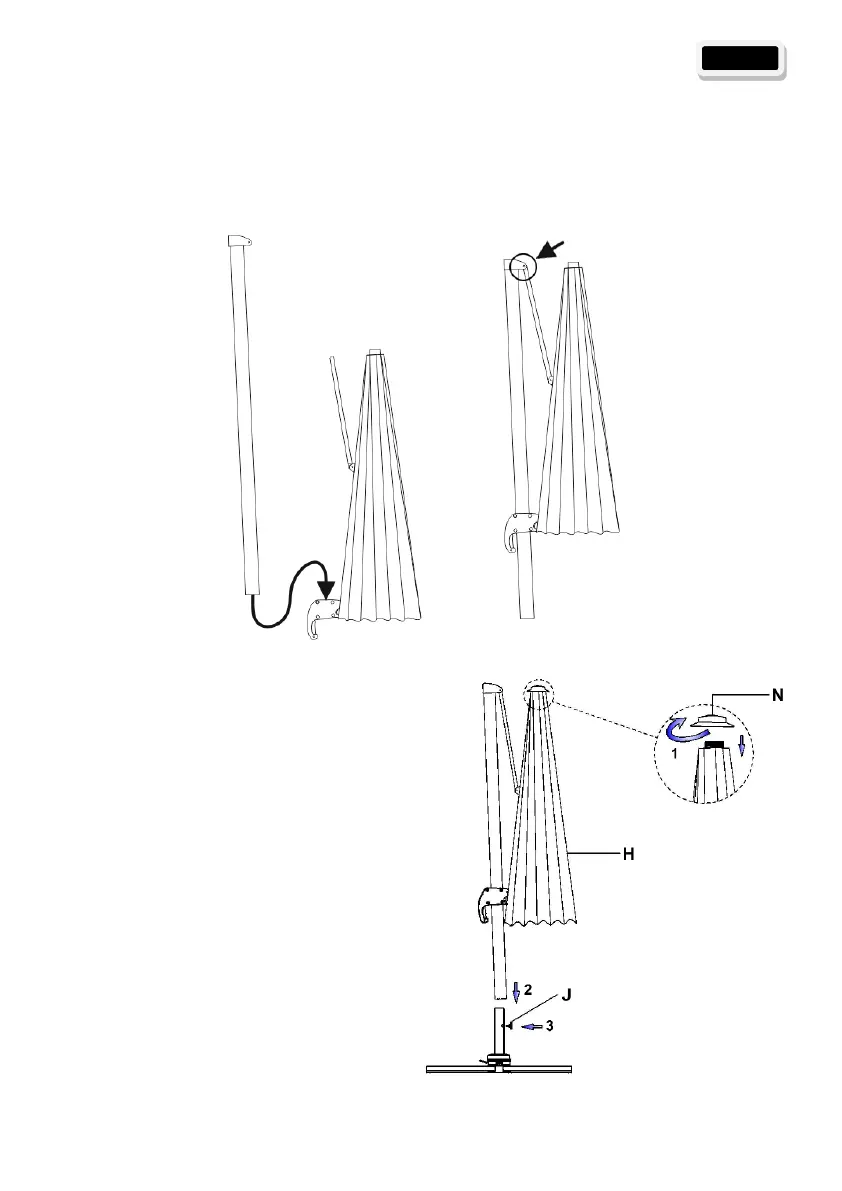 N

1

H

2

J

3