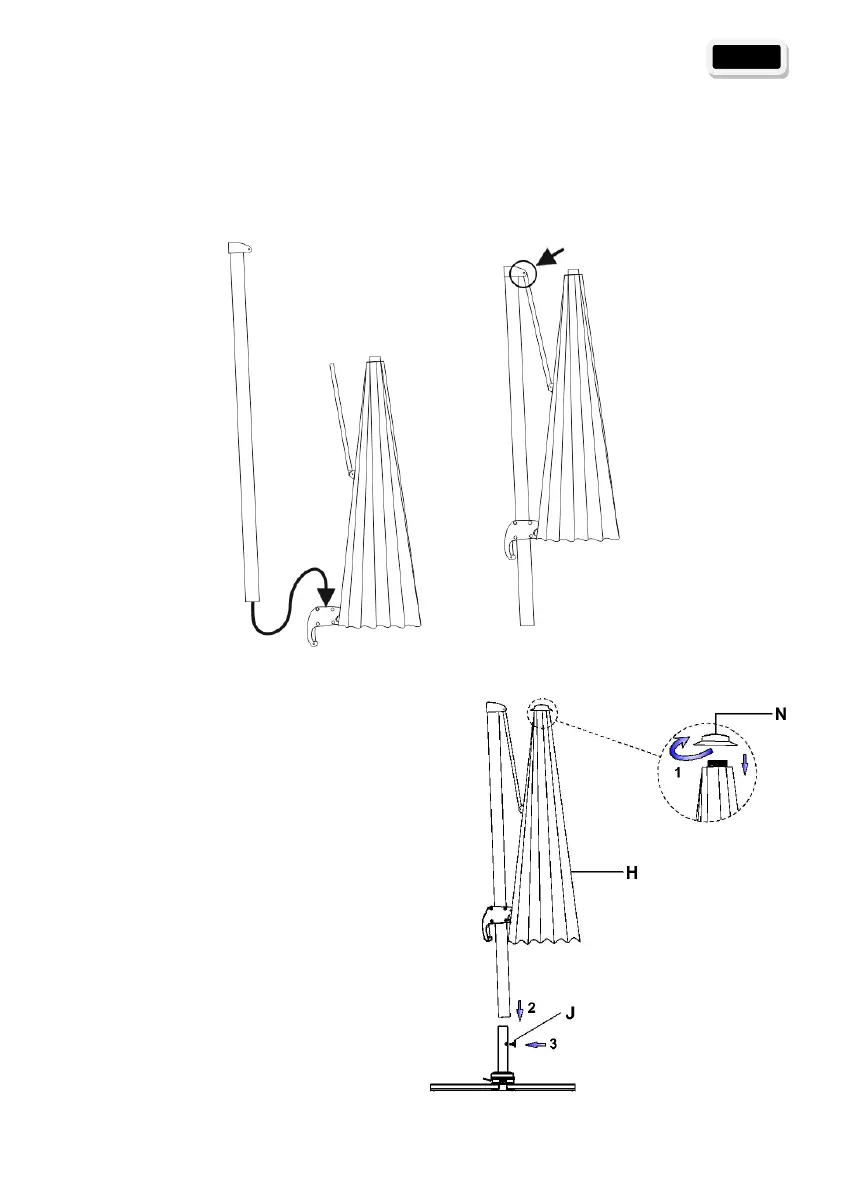 N
1
H
2
J
3