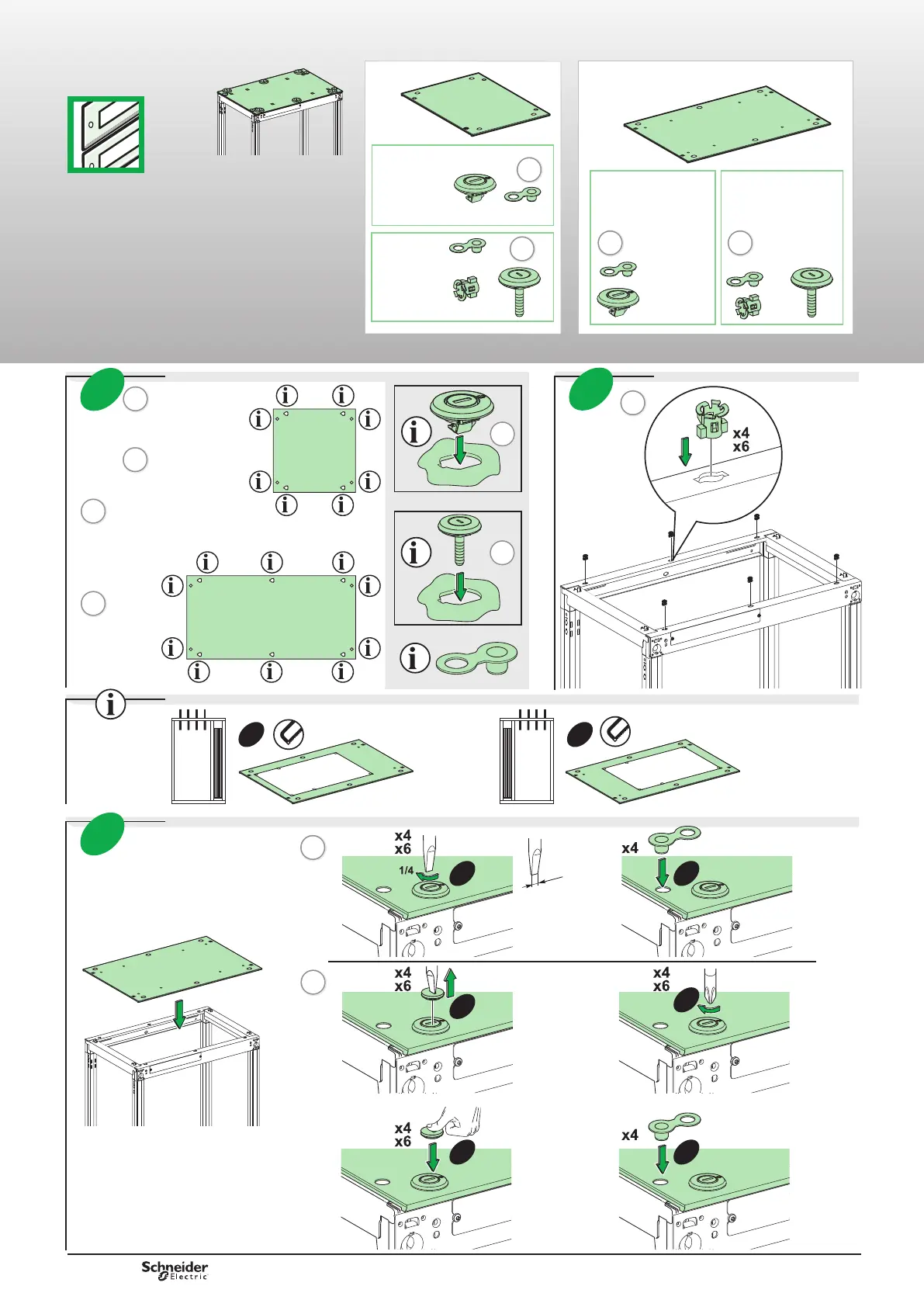 x4
x6

x4
x6
1/4

x4

x4
x6

x4
x6

x4
x6

x4

Schneider
Electric