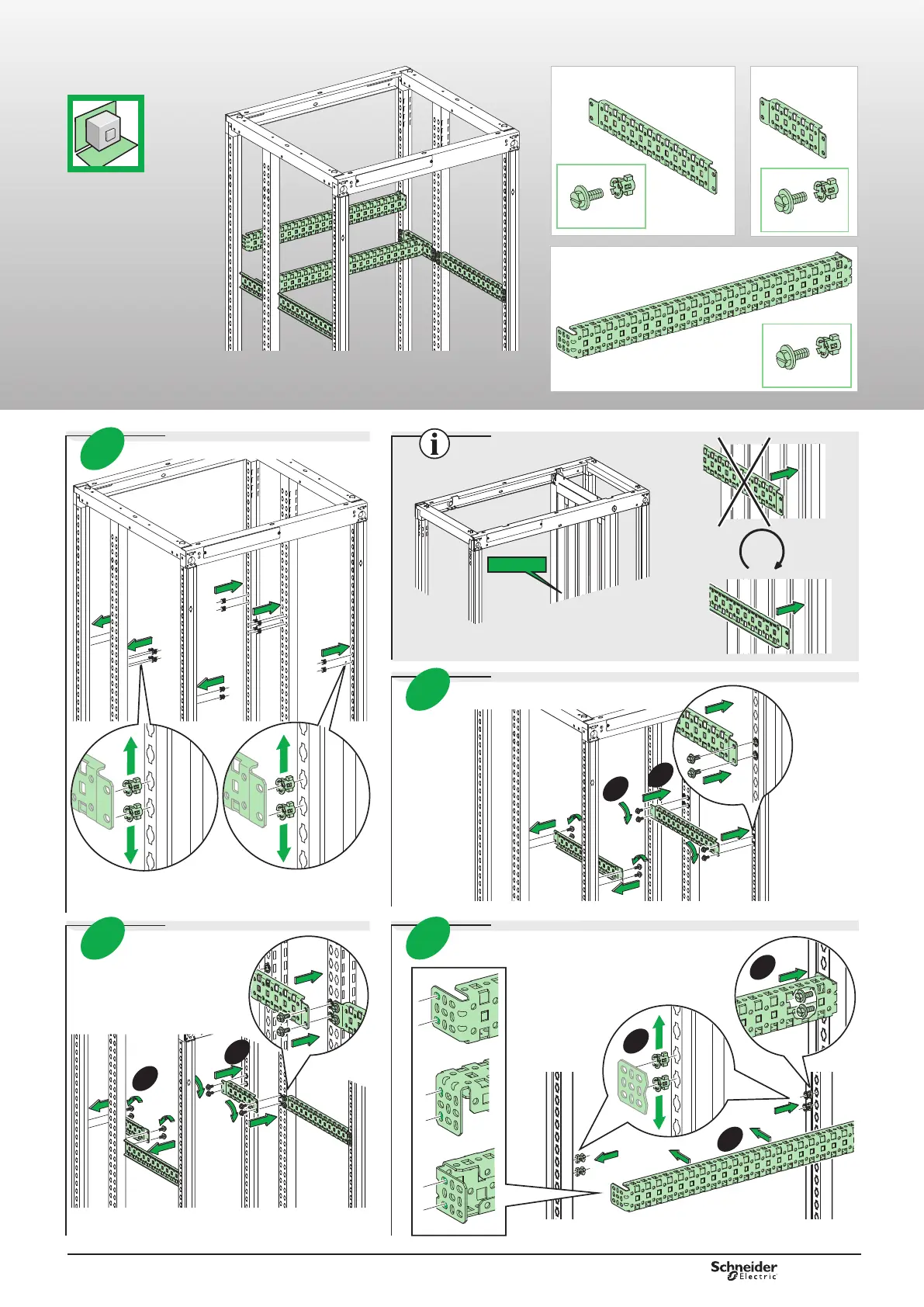 Schneider Electric