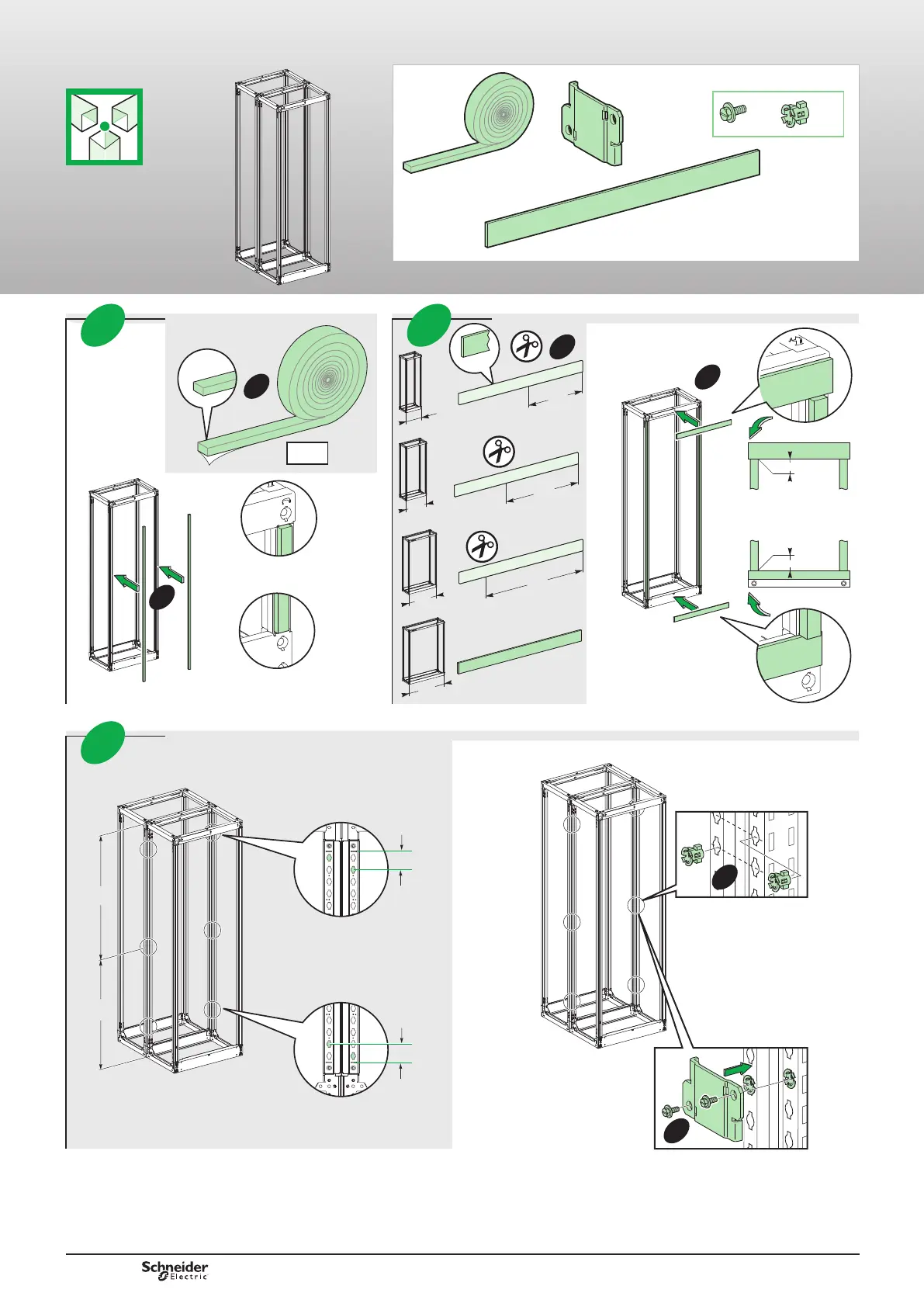 Schneider Electric